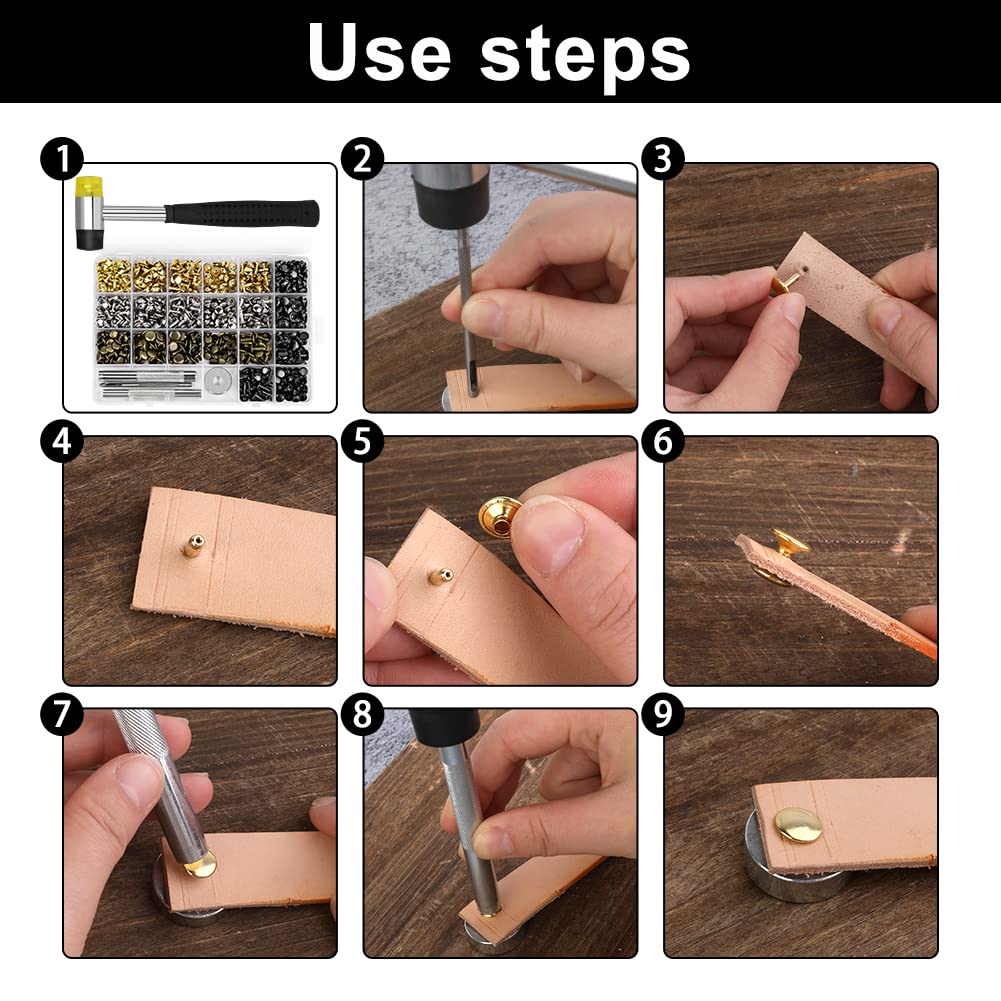 Use steps

1

2

3

4

5

6

7

8

9