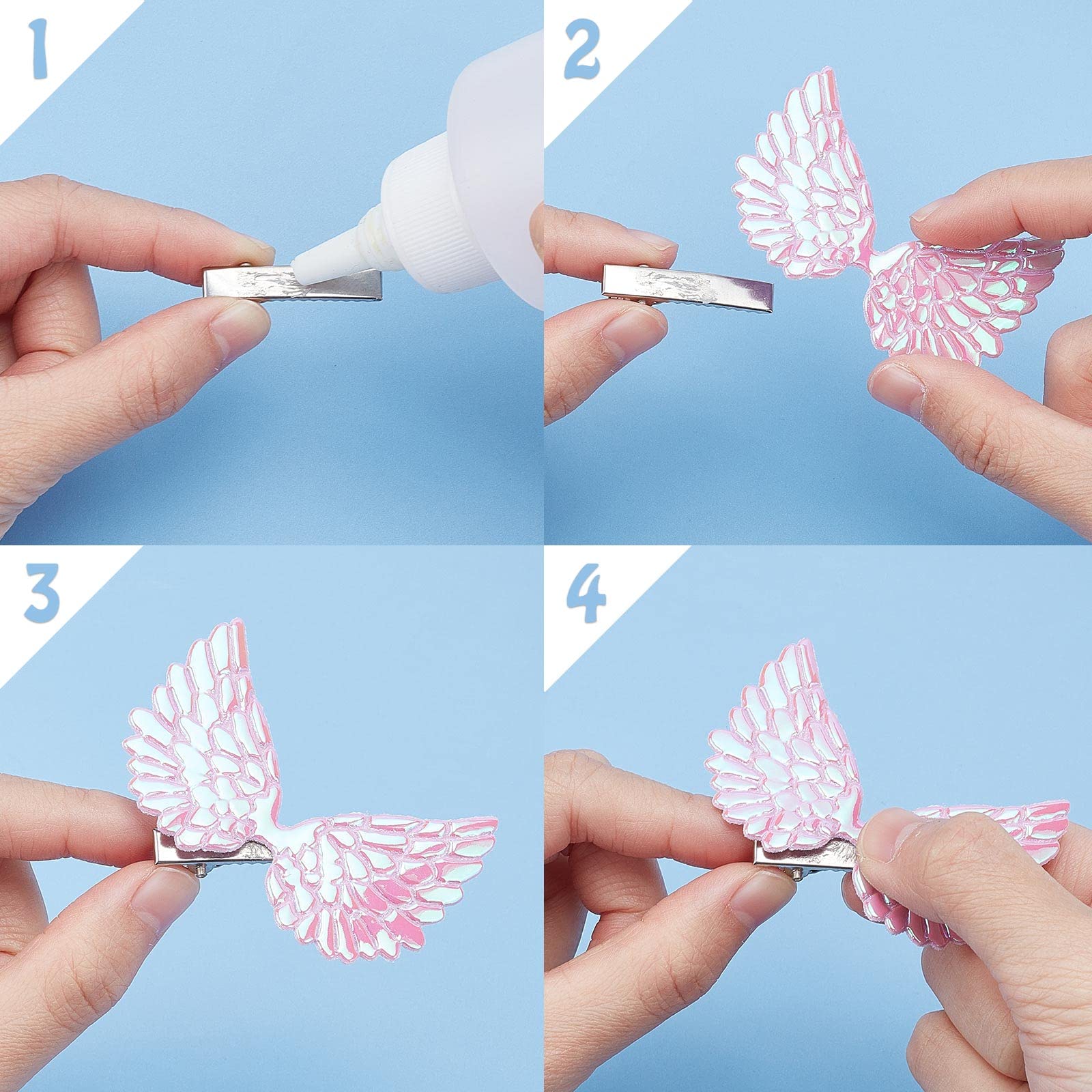 1

2

3

4