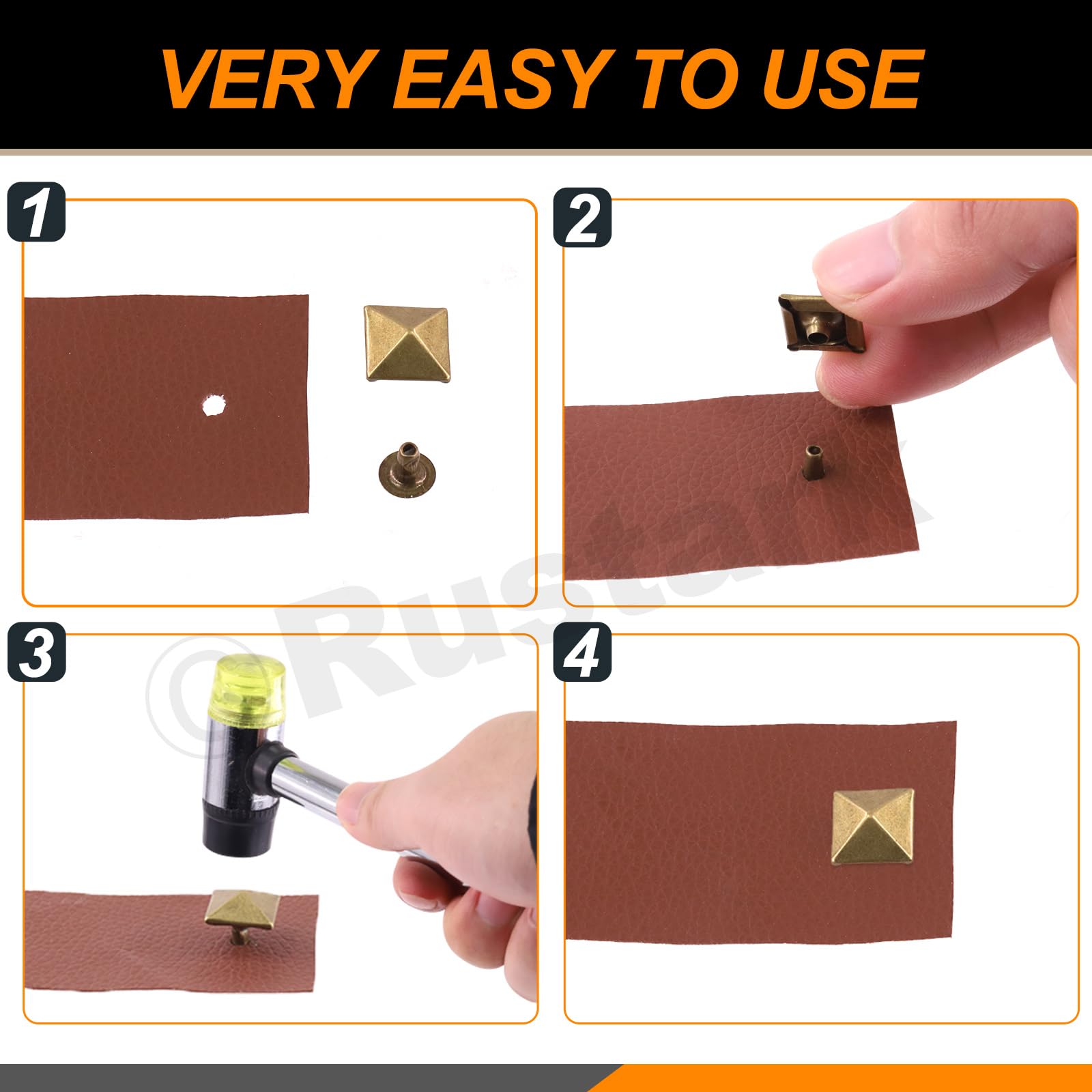 VERY EASY TO USE

1

2

3

4

©Rustark