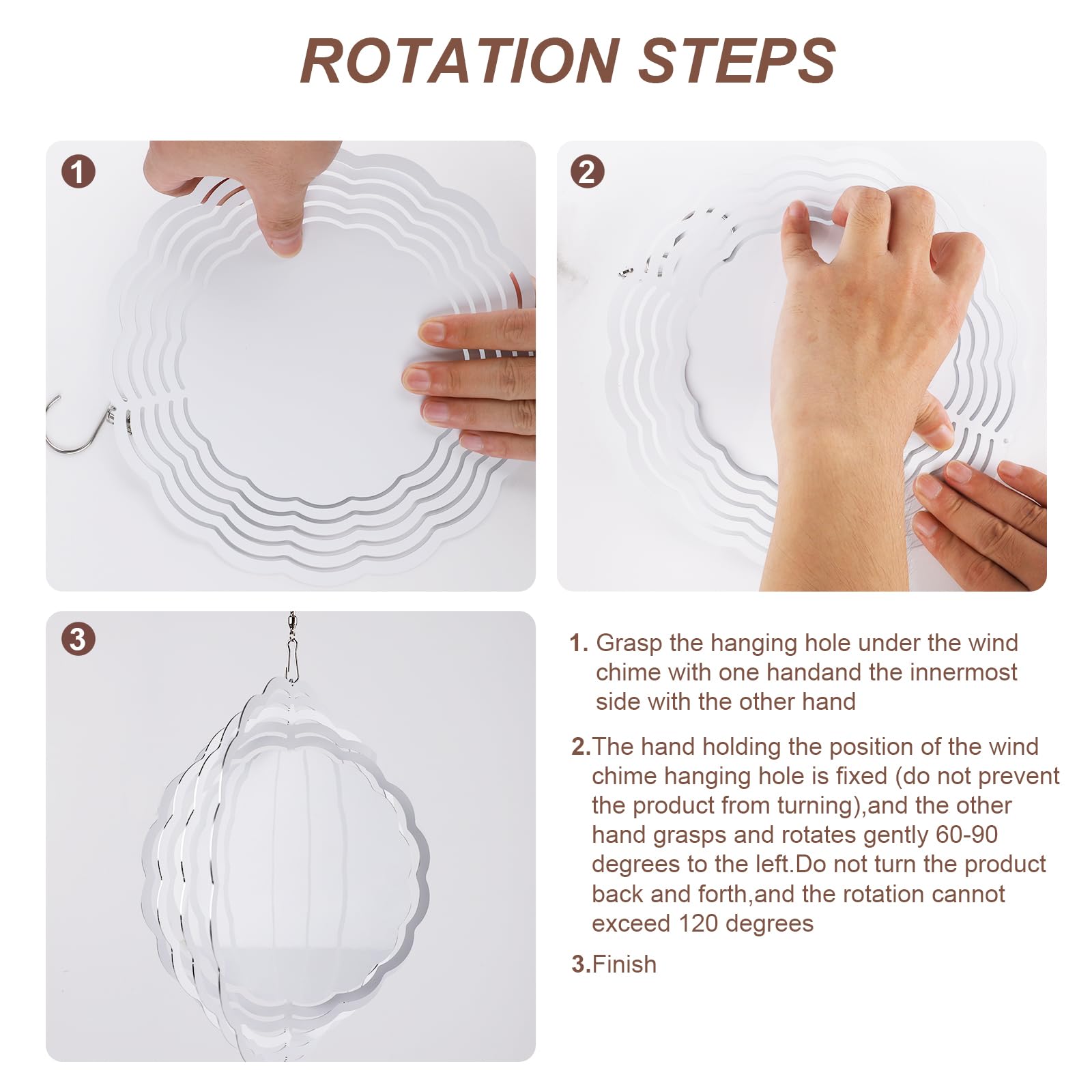 ROTATION STEPS

1

2

3

1. Grasp the hanging hole under the wind chime with one handand the innermost side with the other hand

2.The hand holding the position of the wind chime hanging hole is fixed (do not prevent the product from turning),and the other hand grasps and rotates gently 60-90 degrees to the left.Do not turn the product back and forth,and the rotation cannot exceed 120 degrees

3.Finish