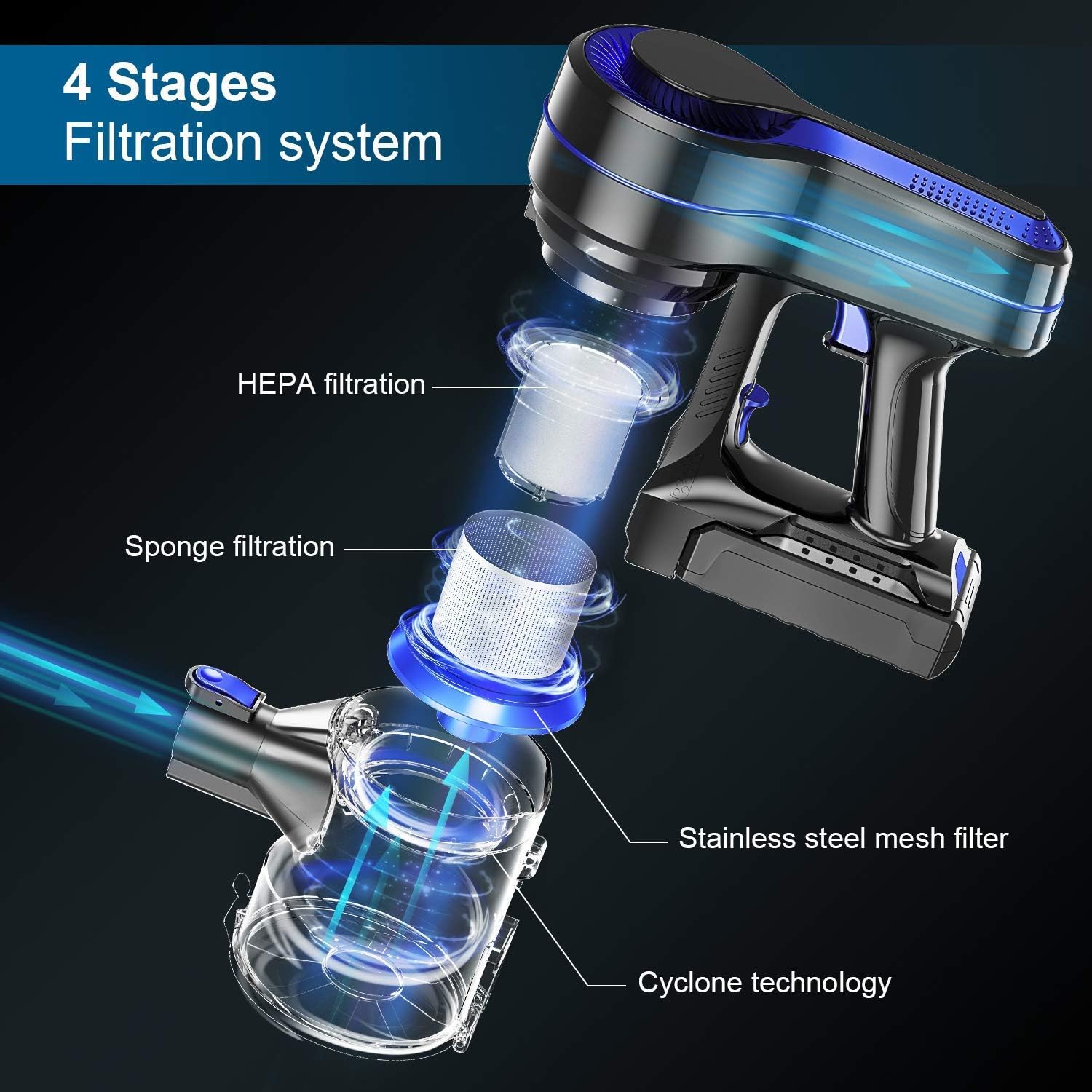 4 Stages
Filtration system

HEPA filtration

Sponge filtration

Stainless steel mesh filter

Cyclone technology