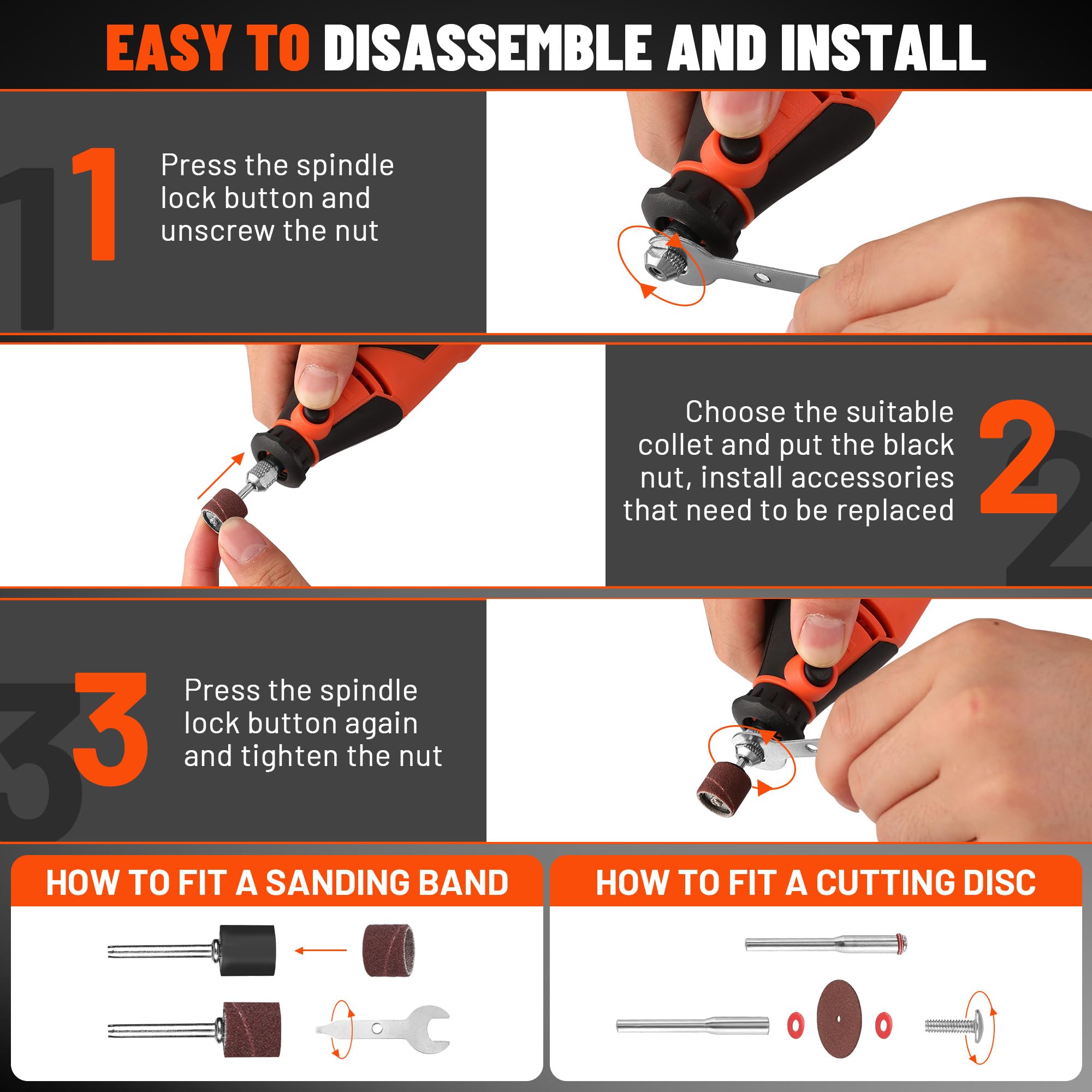 EASY TO DISASSEMBLE AND INSTALL

1

Press the spindle lock button and unscrew the nut

Choose the suitable collet and put the black nut, install accessories that need to be replaced

2

3

Press the spindle lock button again and tighten the nut

HOW TO FIT A SANDING BAND

HOW TO FIT A CUTTING DISC