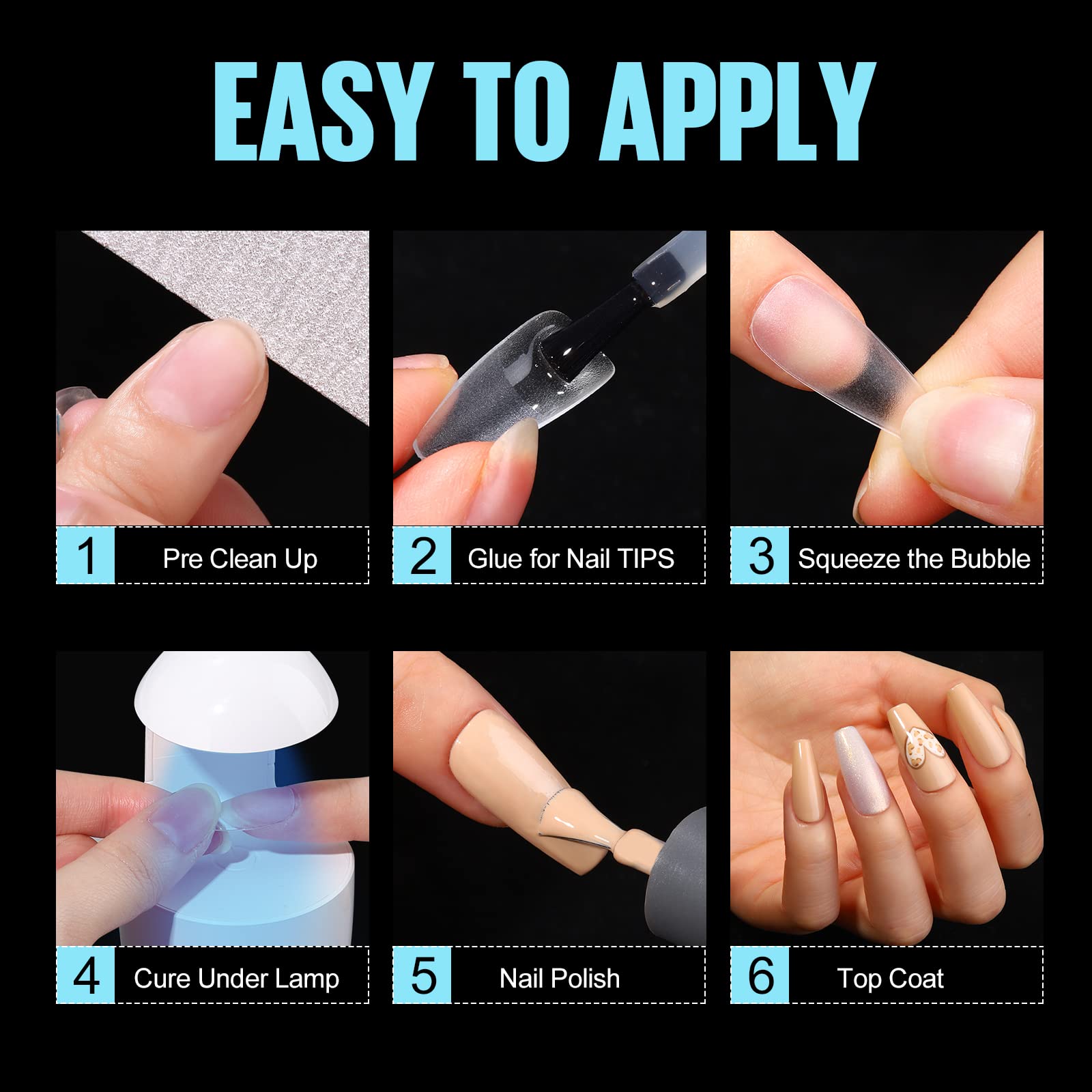 EASY TO APPLY

1 Pre Clean Up

2 Glue for Nail TIPS

3 Squeeze the Bubble

4 Cure Under Lamp

5 Nail Polish

6 Top Coat