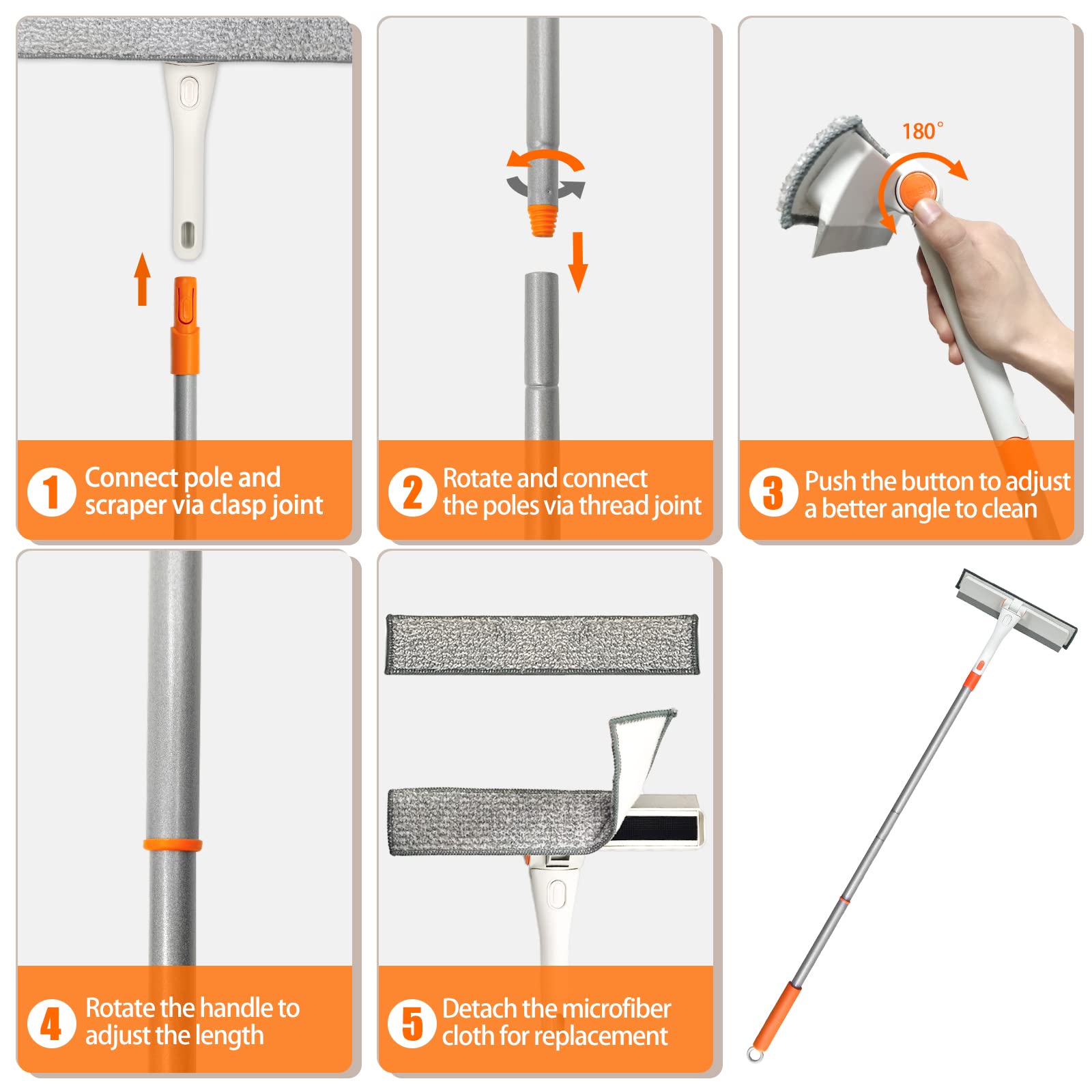 1 Connect pole and scraper via clasp joint

2 Rotate and connect the poles via thread joint

180°

3 Push the button to adjust a better angle to clean

4 Rotate the handle to adjust the length

5 Detach the microfiber cloth for replacement