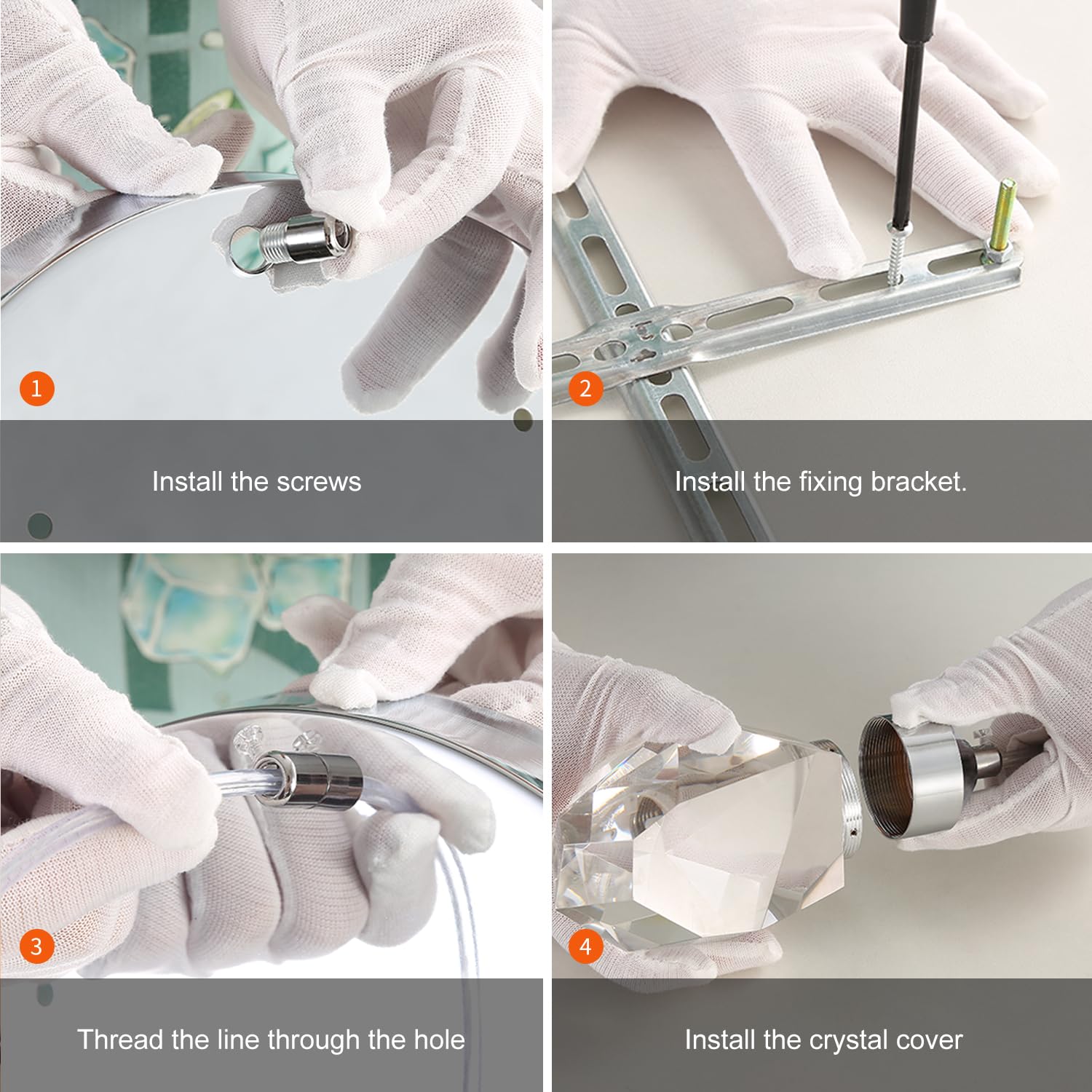 1

Install the screws

2

Install the fixing bracket.

3

Thread the line through the hole

4

Install the crystal cover