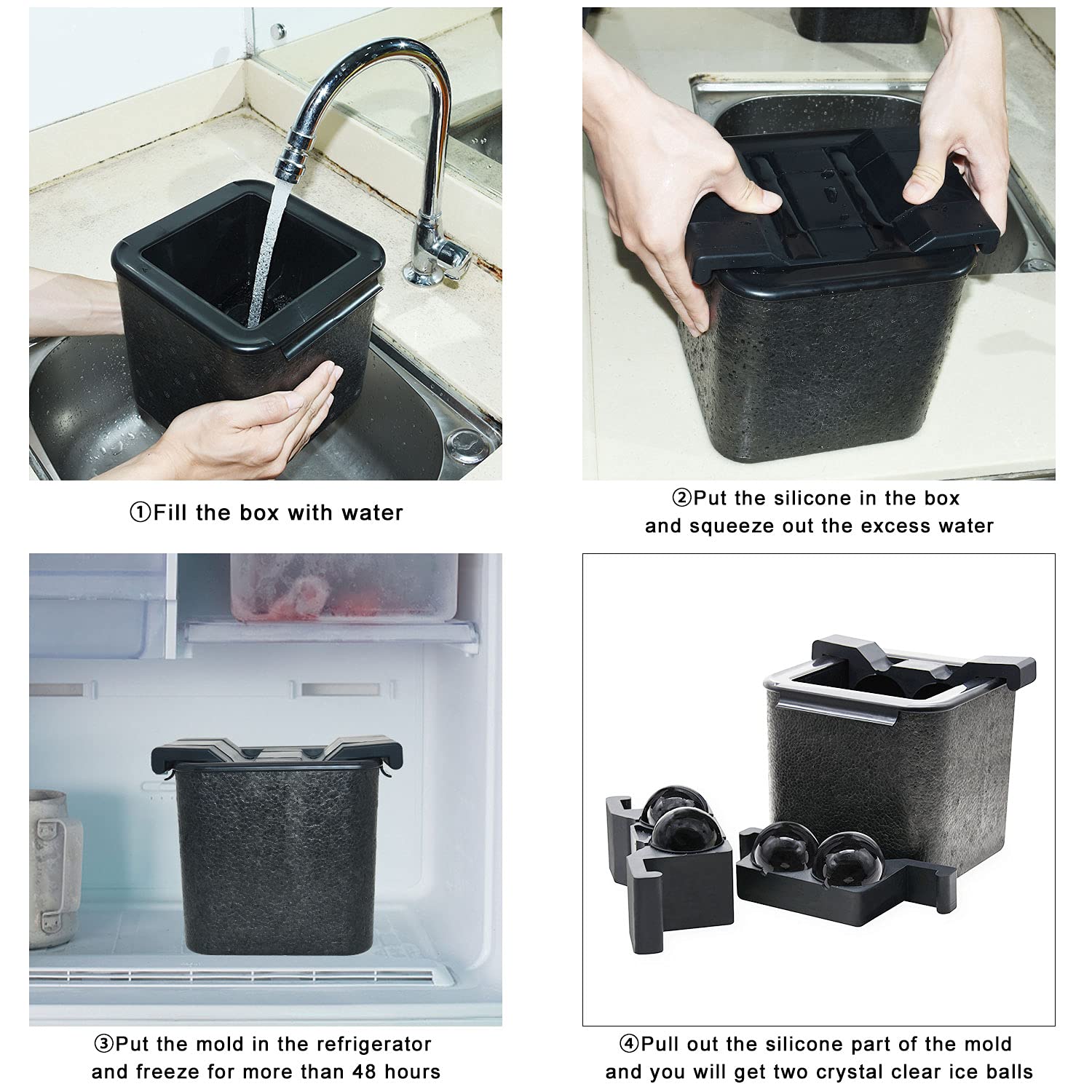 ①Fill the box with water

②Put the silicone in the box and squeeze out the excess water

③Put the mold in the refrigerator and freeze for more than 48 hours

④Pull out the silicone part of the mold and you will get two crystal clear ice balls