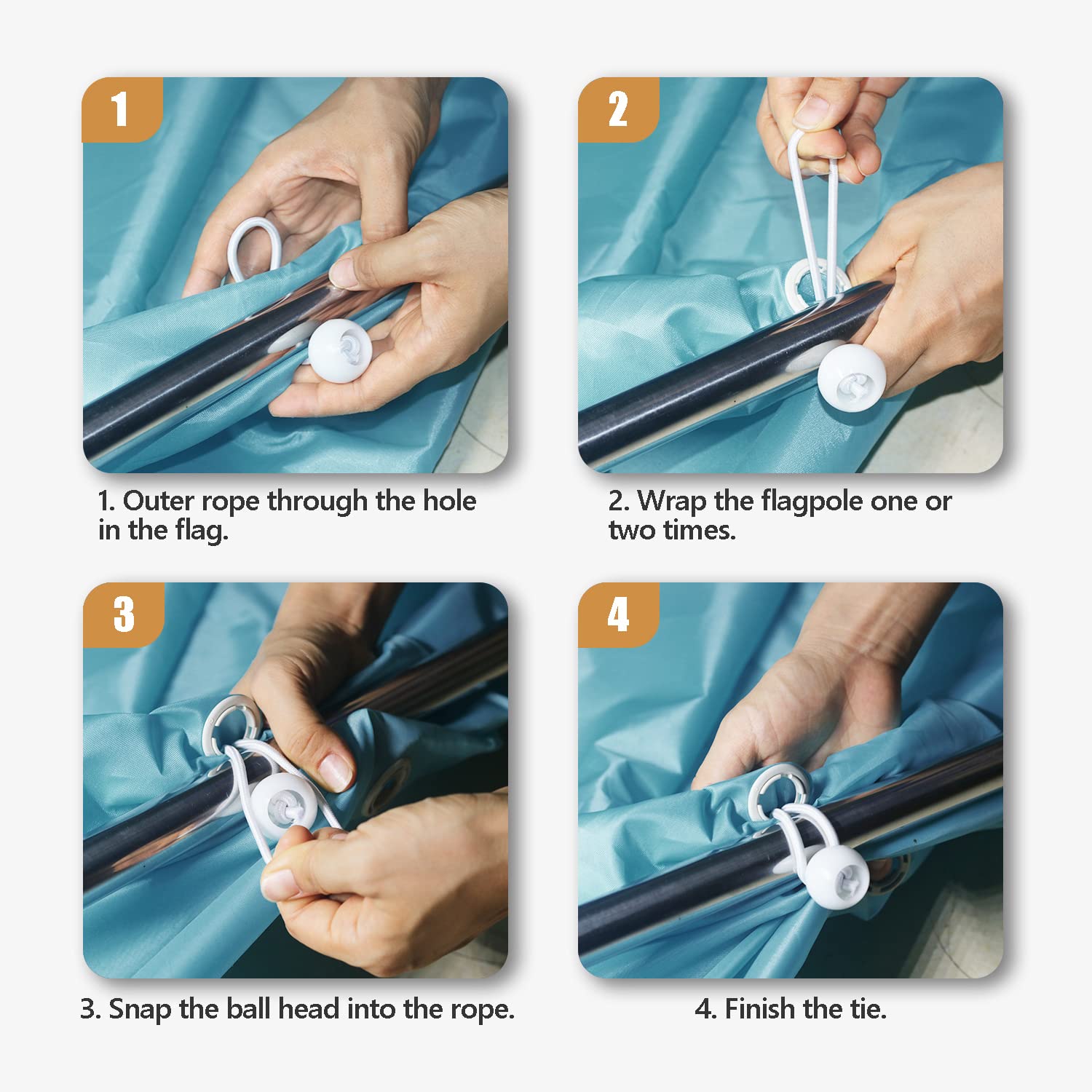 1

1. Outer rope through the hole in the flag.

2

2. Wrap the flagpole one or two times.

3

3. Snap the ball head into the rope.

4

4. Finish the tie.