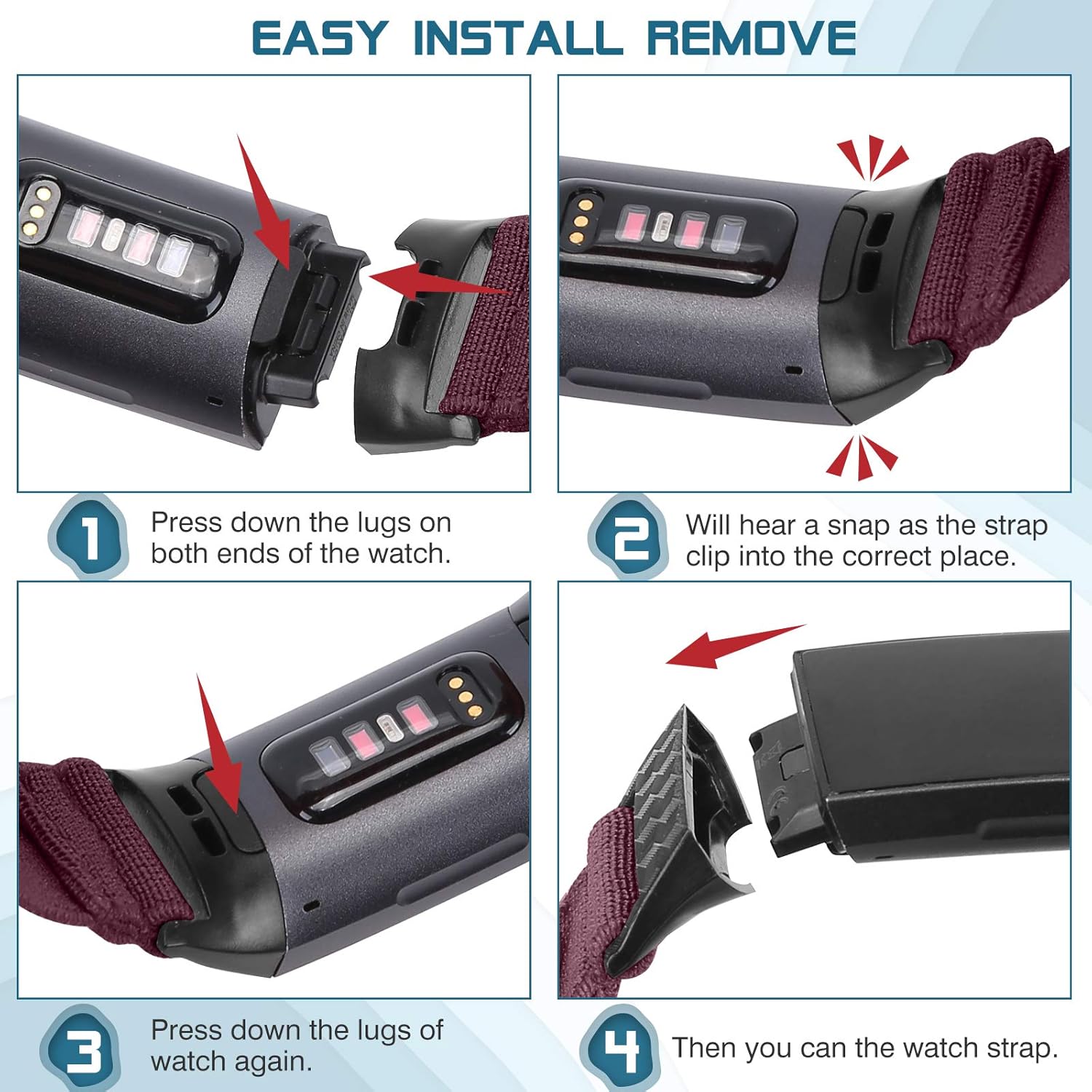 EASY INSTALL REMOVE

1 Press down the lugs on both ends of the watch.

2 Will hear a snap as the strap clip into the correct place.

3 Press down the lugs of watch again.

4 Then you can the watch strap.