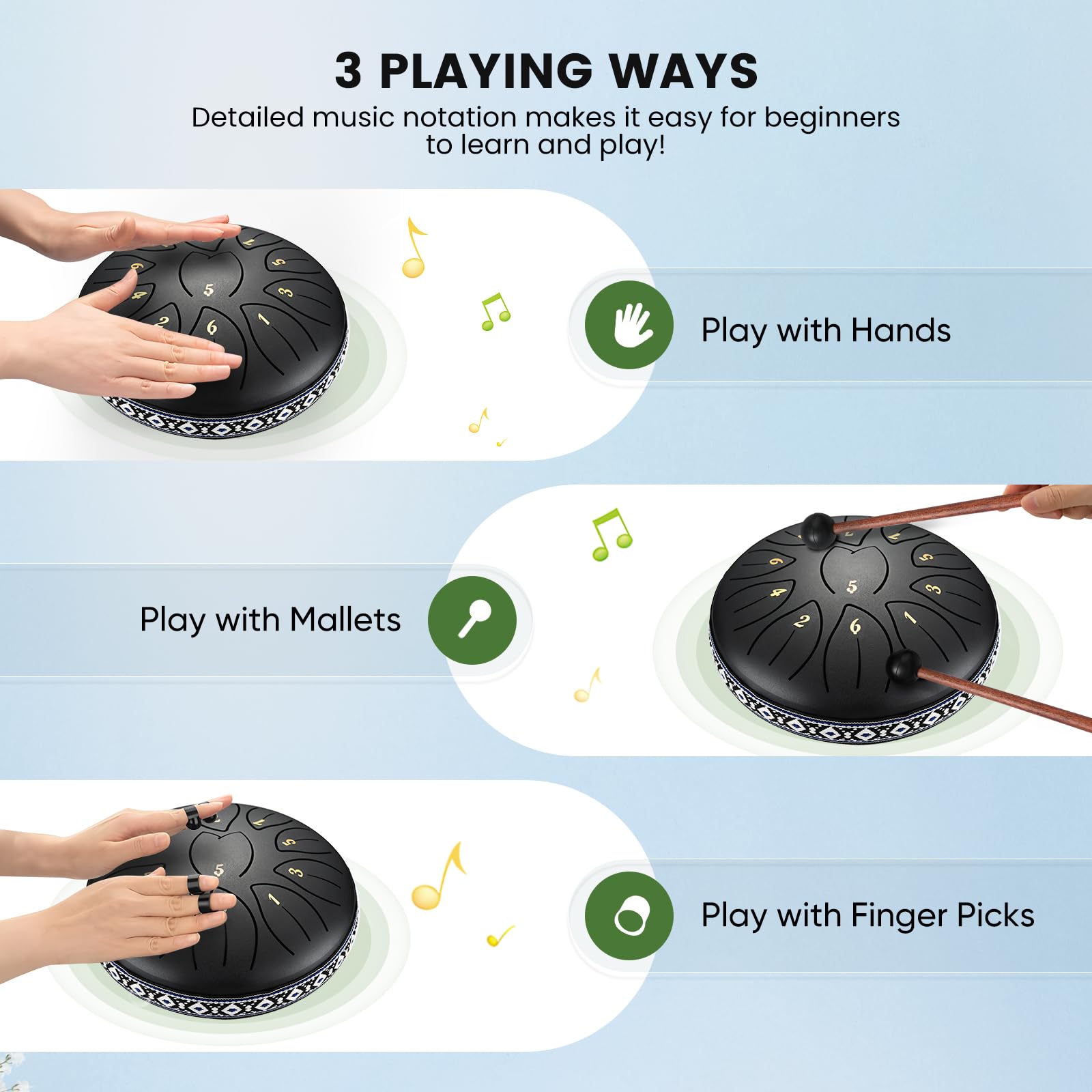 3 PLAYING WAYS

Detailed music notation makes it easy for beginners to learn and play!

Play with Hands

Play with Mallets

Play with Finger Picks