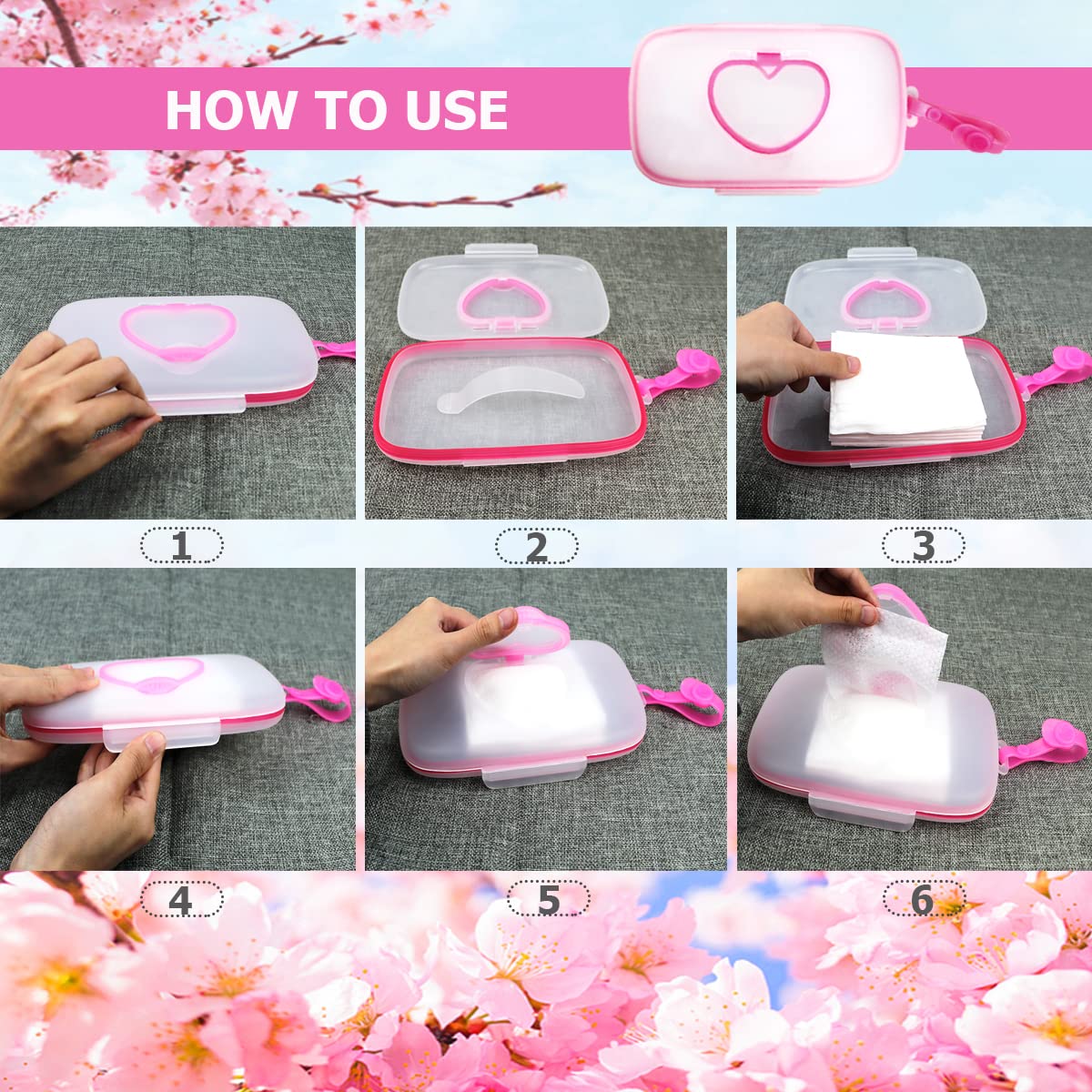 HOW TO USE

1

2

3

4

5

6