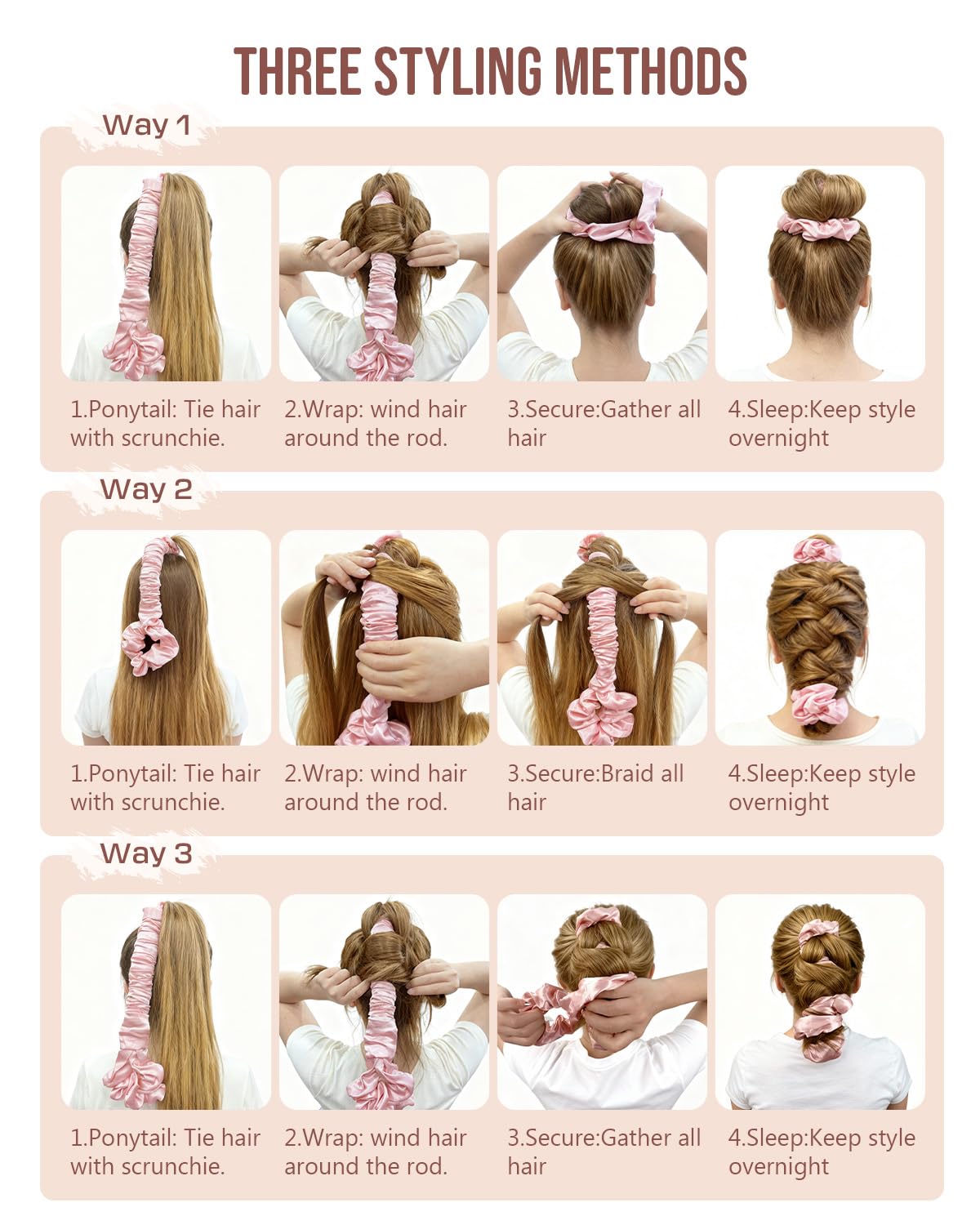 THREE STYLING METHODS

Way 1

1.Ponytail: Tie hair with scrunchie.

2.Wrap: wind hair around the rod.

3.Secure:Gather all hair

4.Sleep:Keep style overnight

Way 2

1.Ponytail: Tie hair with scrunchie.

2.Wrap: wind hair around the rod.

3.Secure:Braid all hair

4.Sleep:Keep style overnight

Way 3

1.Ponytail: Tie hair with scrunchie.

2.Wrap: wind hair around the rod.

3.Secure:Gather all hair

4.Sleep:Keep style overnight