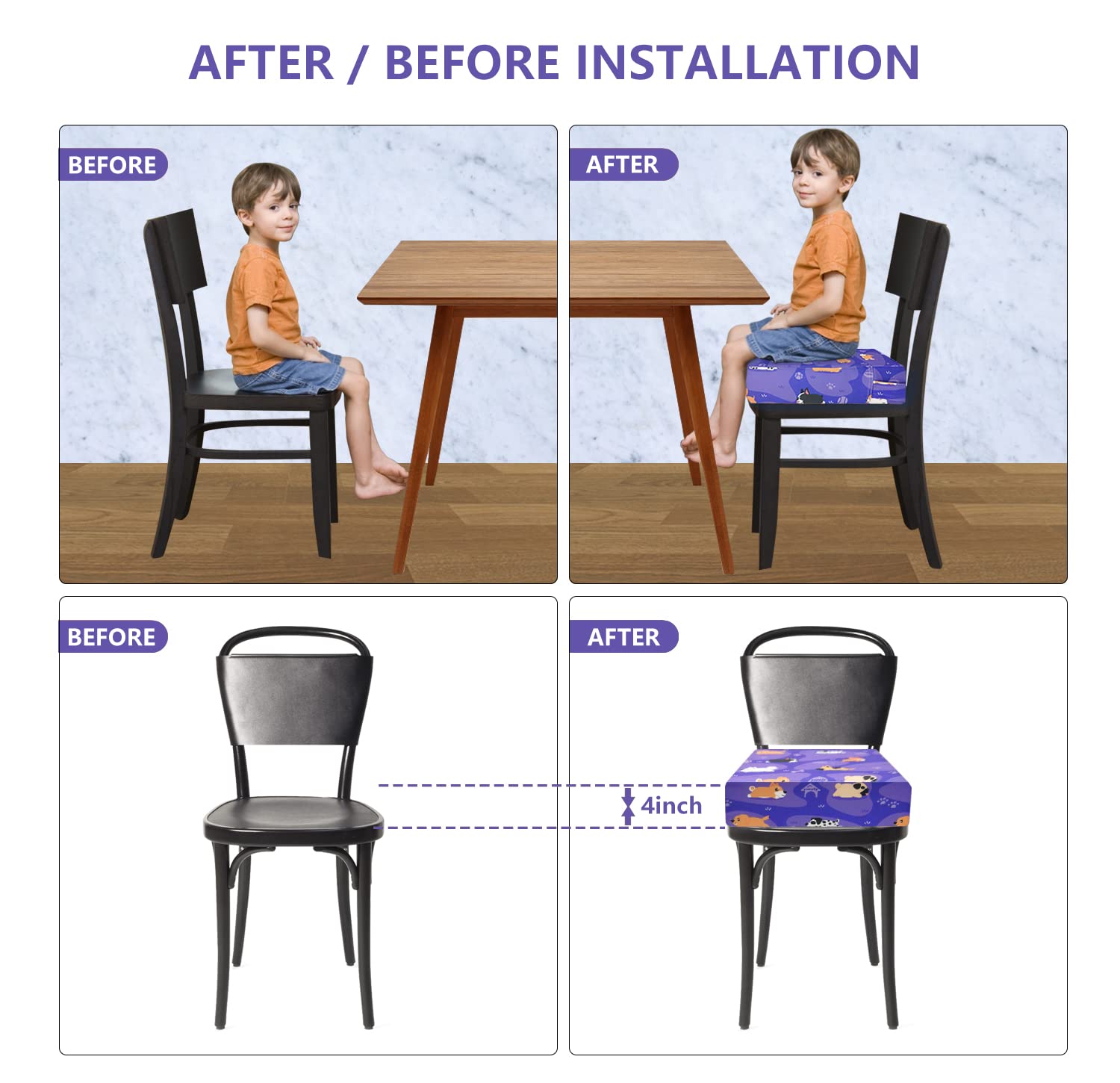 AFTER / BEFORE INSTALLATION

BEFORE

AFTER

BEFORE

AFTER

4inch