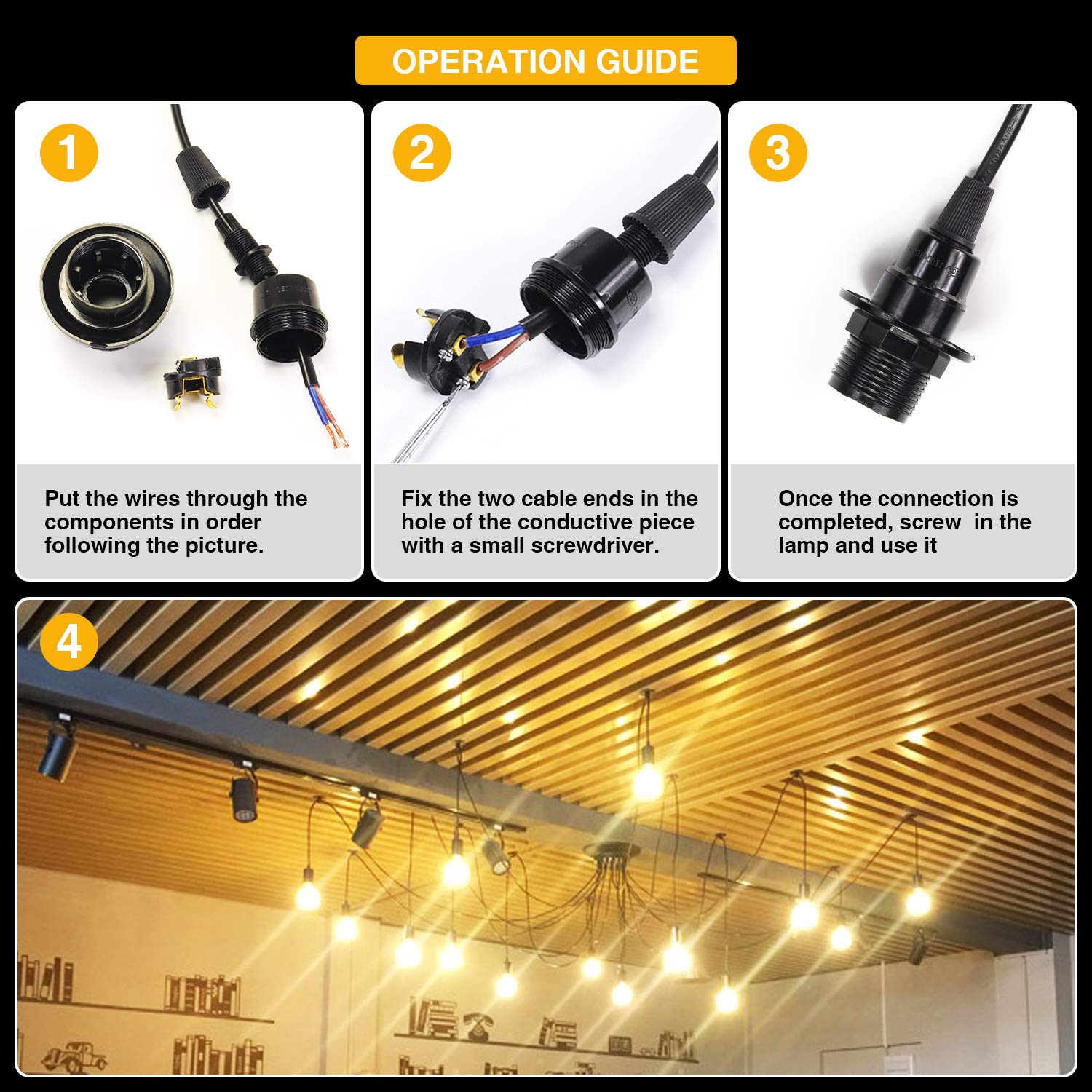 OPERATION GUIDE

1

Put the wires through the components in order following the picture.

2

Fix the two cable ends in the hole of the conductive piece with a small screwdriver.

3

Once the connection is completed, screw in the lamp and use it

4