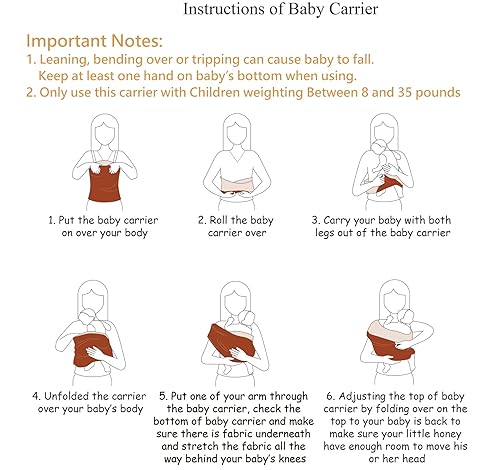 Instructions of Baby Carrier

Important Notes:
1. Leaning, bending over or tripping can cause baby to fall. Keep at least one hand on baby's bottom when using.
2. Only use this carrier with Children weighting Between 8 and 35 pounds

1. Put the baby carrier on over your body

2. Roll the baby carrier over

3. Carry your baby with both legs out of the baby carrier

4. Unfolded the carrier over your baby's body

5. Put one of your arm through the baby carrier, check the bottom of baby carrier and make sure there is fabric underneath and stretch the fabric all the way behind your baby's knees

6. Adjusting the top of baby carrier by folding over on the top to your baby is back to make sure your little honey have enough room to move his or her head