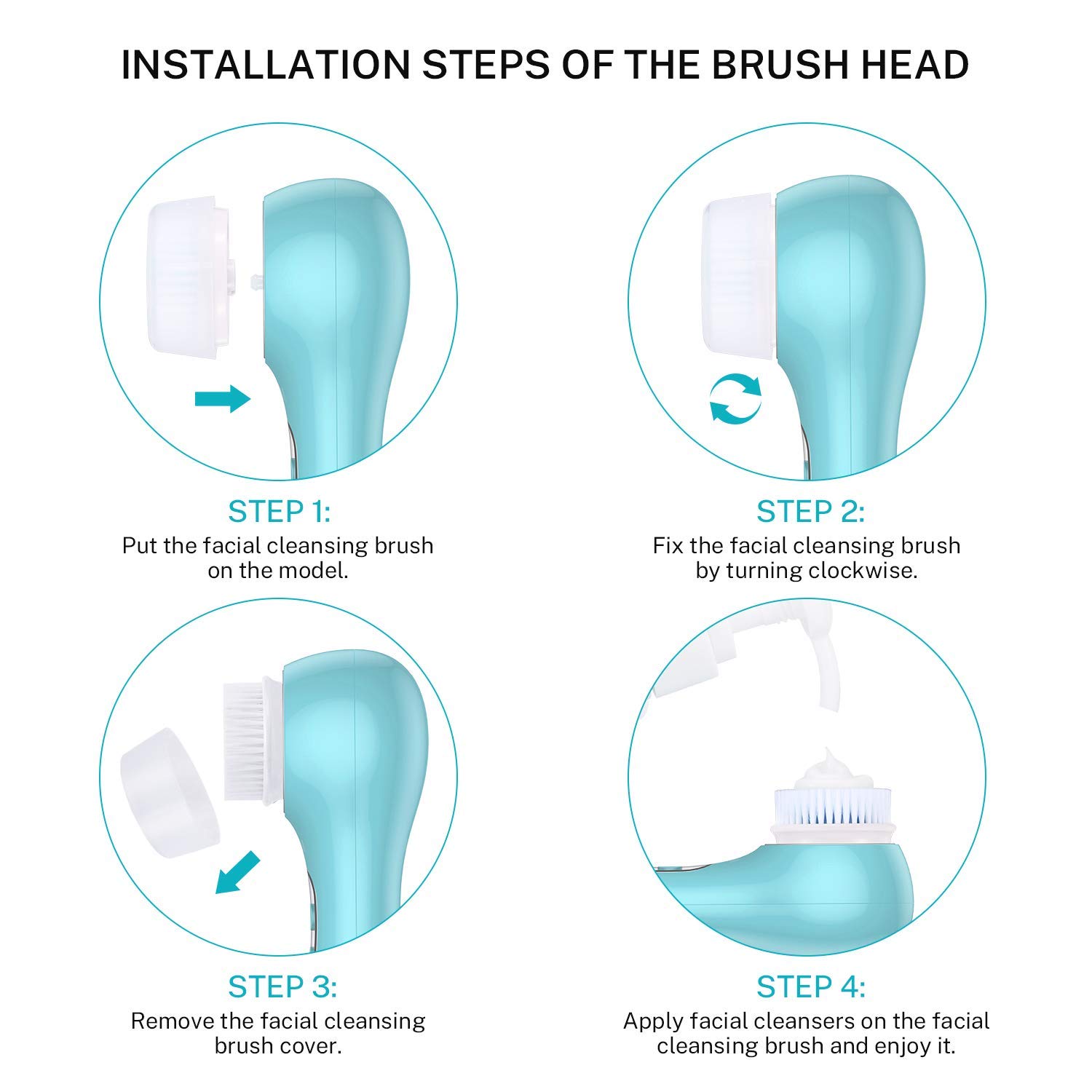 INSTALLATION STEPS OF THE BRUSH HEAD

STEP 1:
Put the facial cleansing brush on the model.

STEP 2:
Fix the facial cleansing brush by turning clockwise.

STEP 3:
Remove the facial cleansing brush cover.

STEP 4:
Apply facial cleansers on the facial cleansing brush and enjoy it.