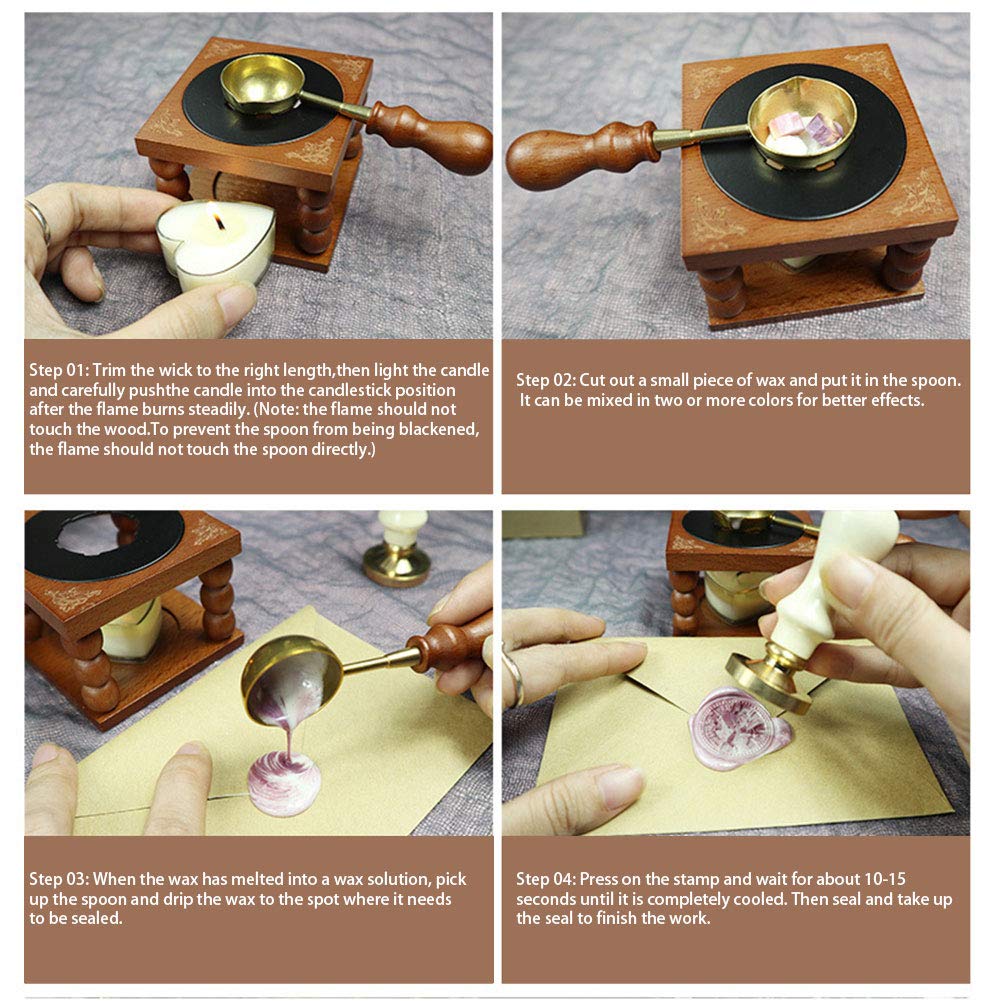 Step 01: Trim the wick to the right length,then light the candle and carefully pushthe candle into the candlestick position after the flame burns steadily. (Note: the flame should not touch the wood.To prevent the spoon from being blackened, the flame should not touch the spoon directly.)

Step 02: Cut out a small piece of wax and put it in the spoon. It can be mixed in two or more colors for better effects.

Step 03: When the wax has melted into a wax solution, pick up the spoon and drip the wax to the spot where it needs to be sealed.

Step 04: Press on the stamp and wait for about 10-15 seconds until it is completely cooled. Then seal and take up the seal to finish the work.