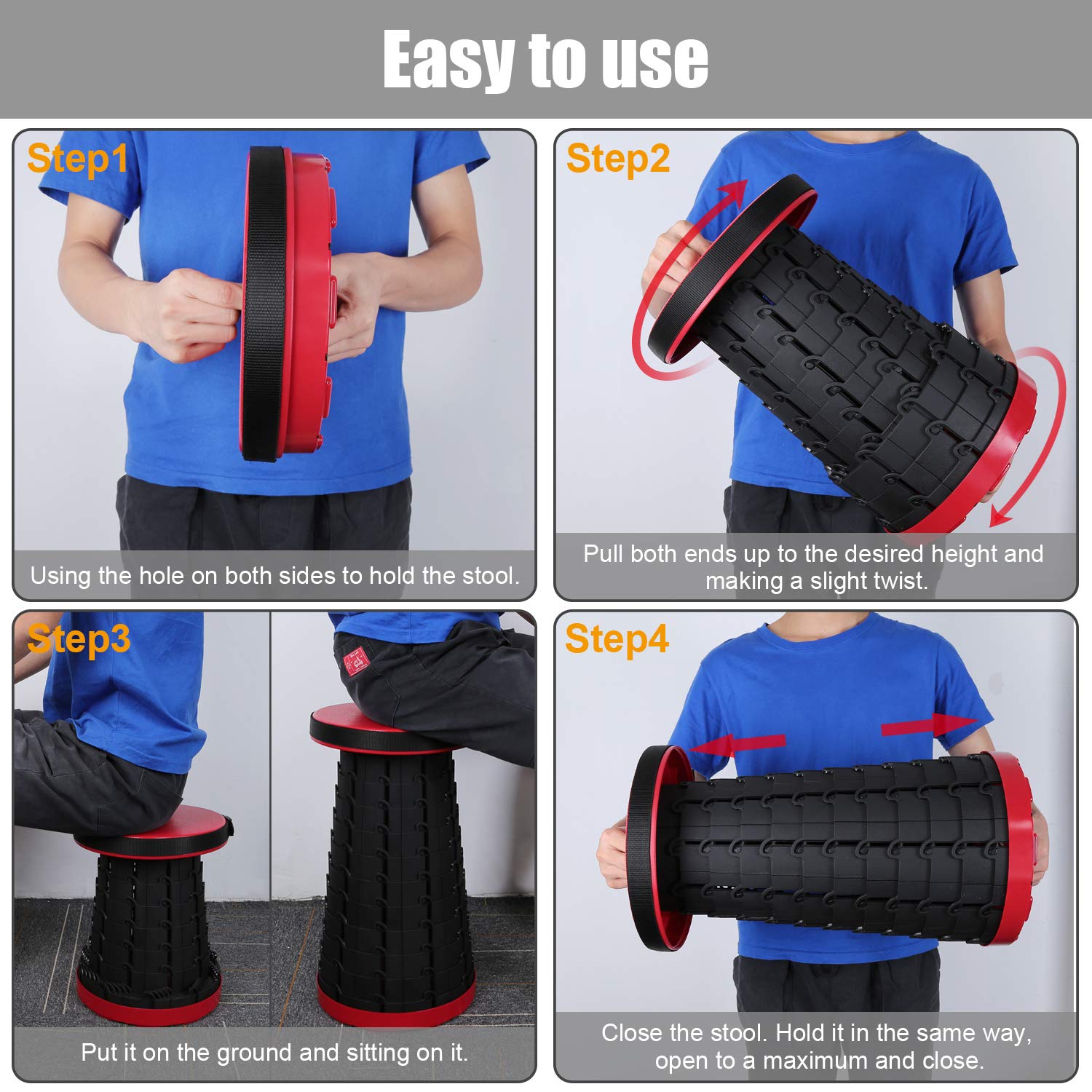 Easy to use

Step1

Using the hole on both sides to hold the stool.

Step2

Pull both ends up to the desired height and making a slight twist.

Step3

Put it on the ground and sitting on it.

Step4

Close the stool. Hold it in the same way, open to a maximum and close.