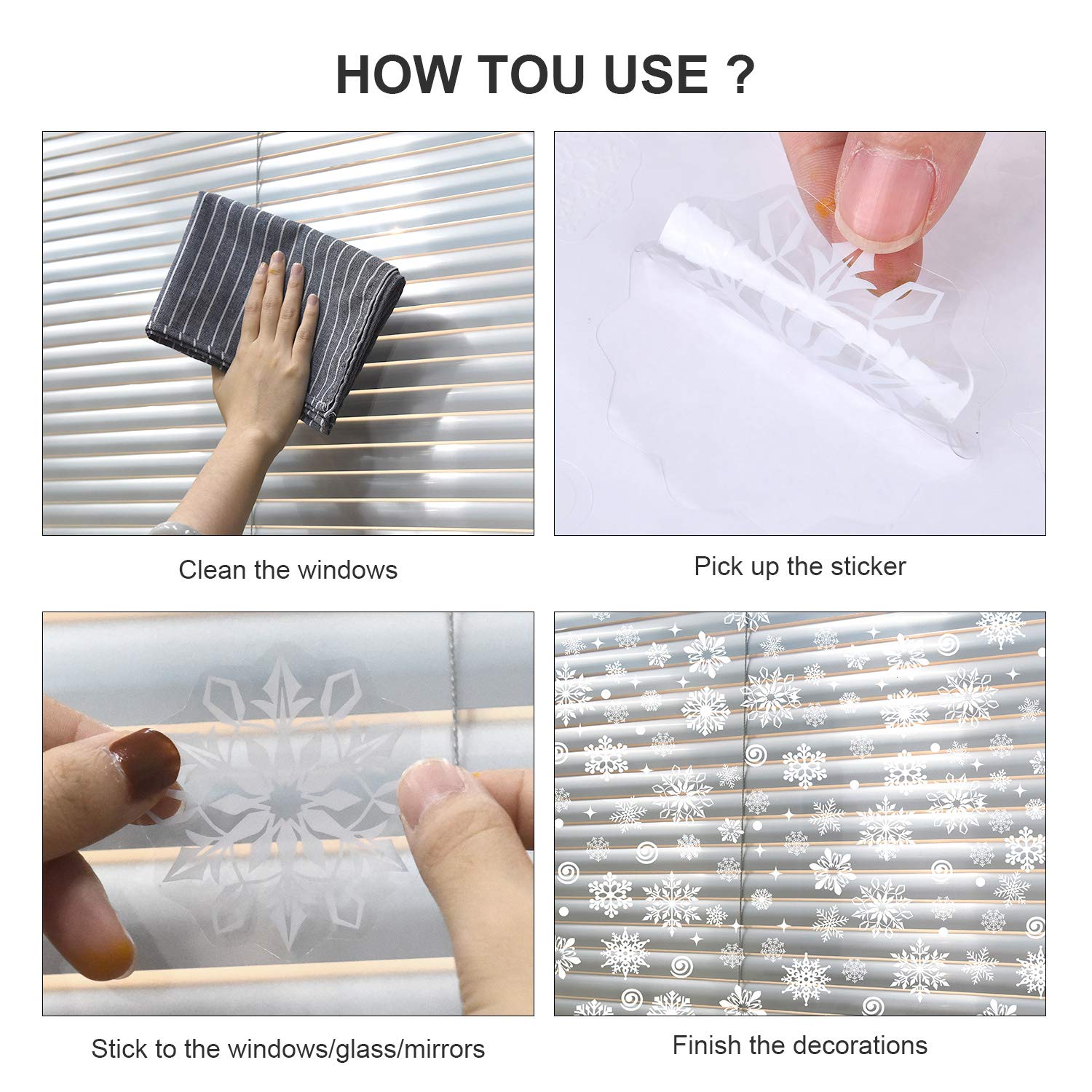 HOW TOU USE ?

Clean the windows

Pick up the sticker

Stick to the windows/glass/mirrors

Finish the decorations