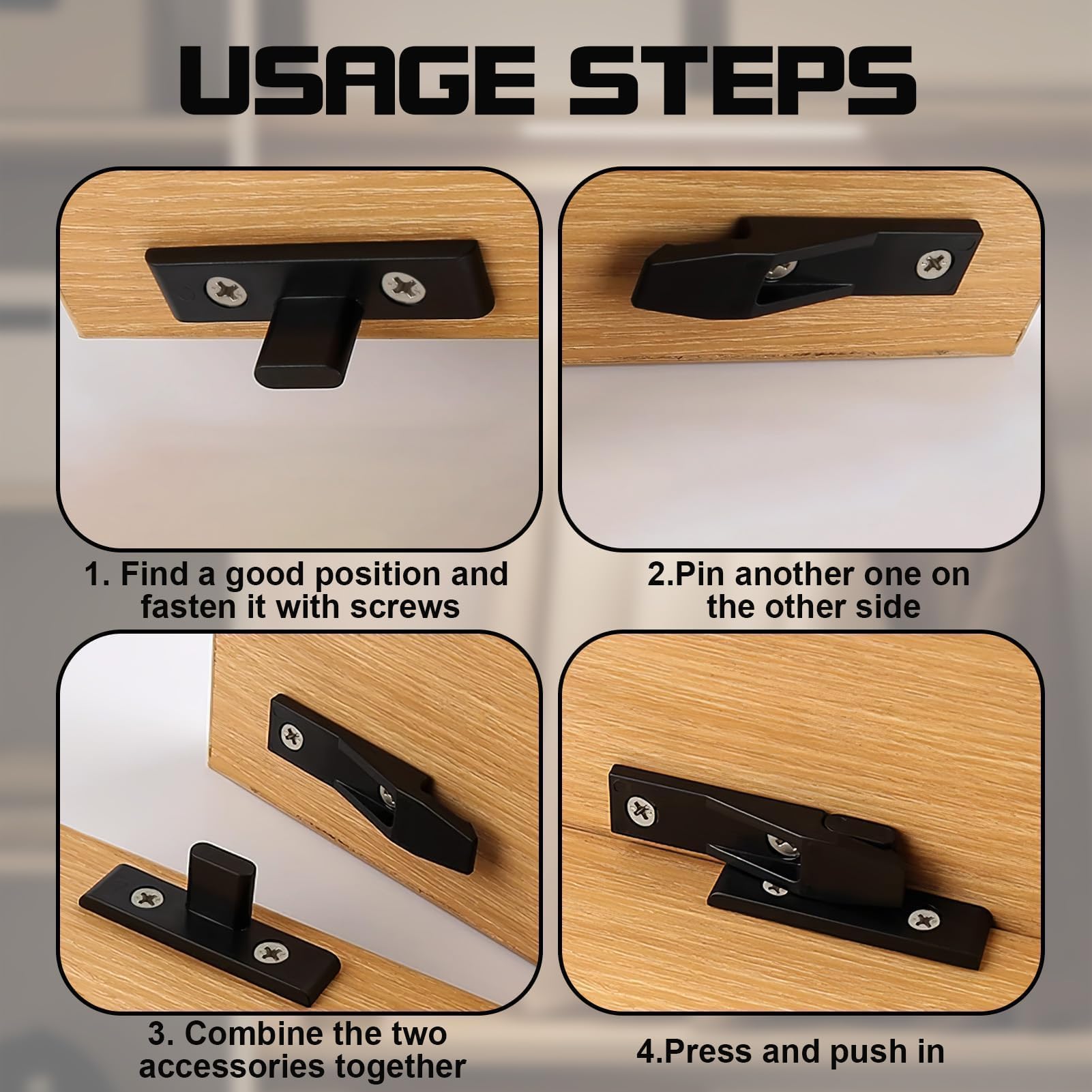 USAGE STEPS

1. Find a good position and fasten it with screws

2.Pin another one on the other side

3. Combine the two accessories together

4.Press and push in