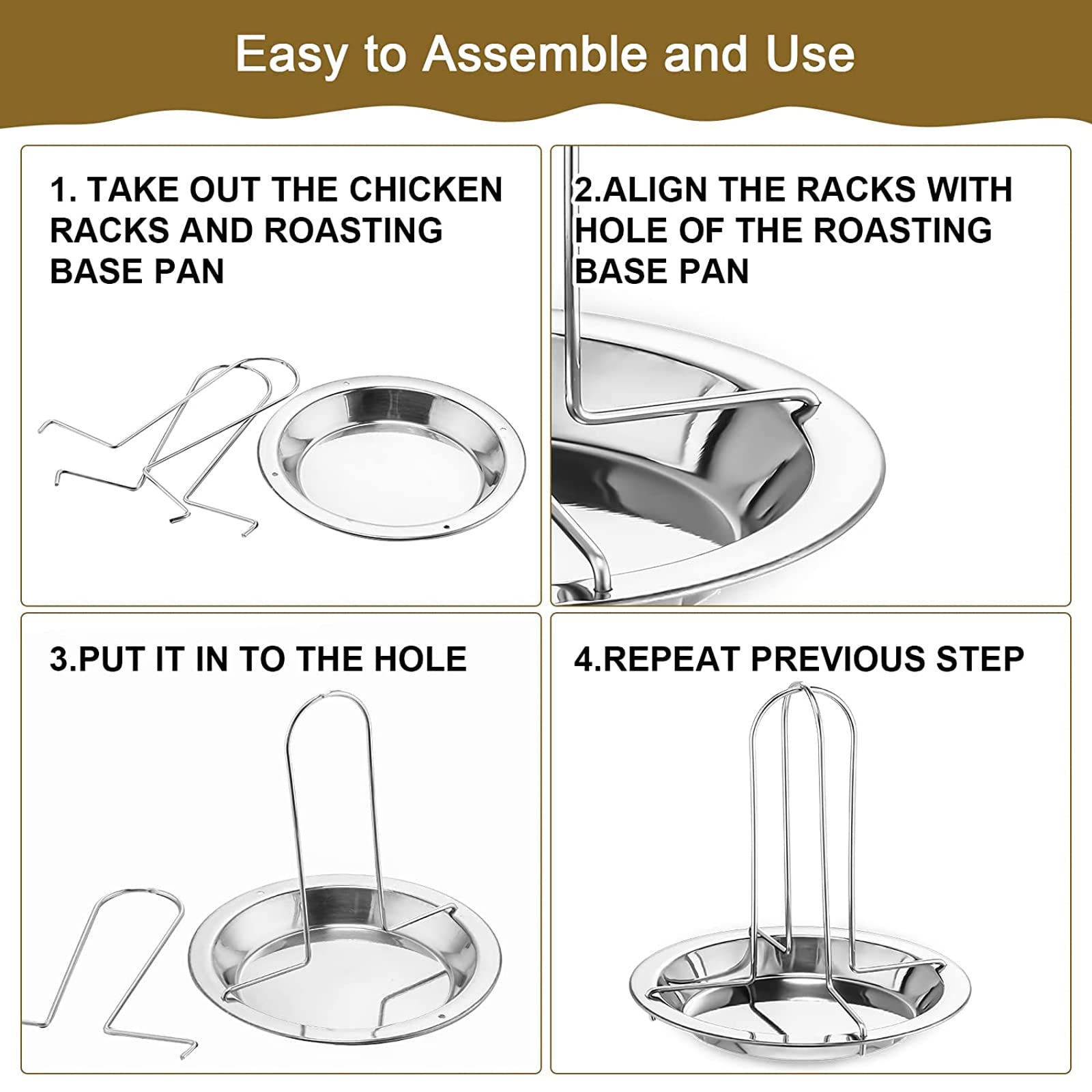 Easy to Assemble and Use

1. TAKE OUT THE CHICKEN RACKS AND ROASTING BASE PAN

2.ALIGN THE RACKS WITH HOLE OF THE ROASTING BASE PAN

3.PUT IT IN TO THE HOLE

4.REPEAT PREVIOUS STEP