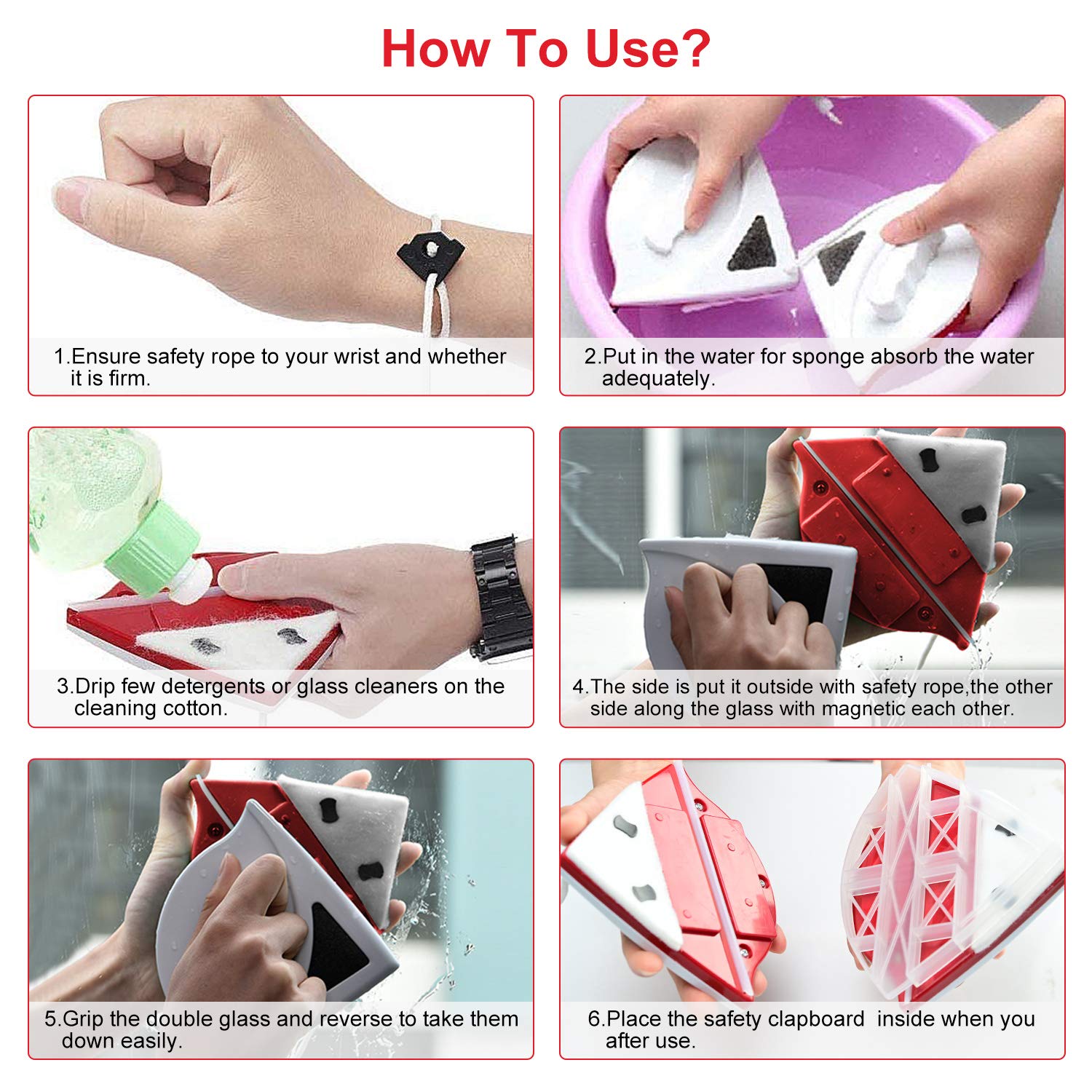 How To Use?

1.Ensure safety rope to your wrist and whether it is firm.

2.Put in the water for sponge absorb the water adequately.

3.Drip few detergents or glass cleaners on the cleaning cotton.

4.The side is put it outside with safety rope,the other side along the glass with magnetic each other.

5.Grip the double glass and reverse to take them down easily.

6.Place the safety clapboard inside when you after use.