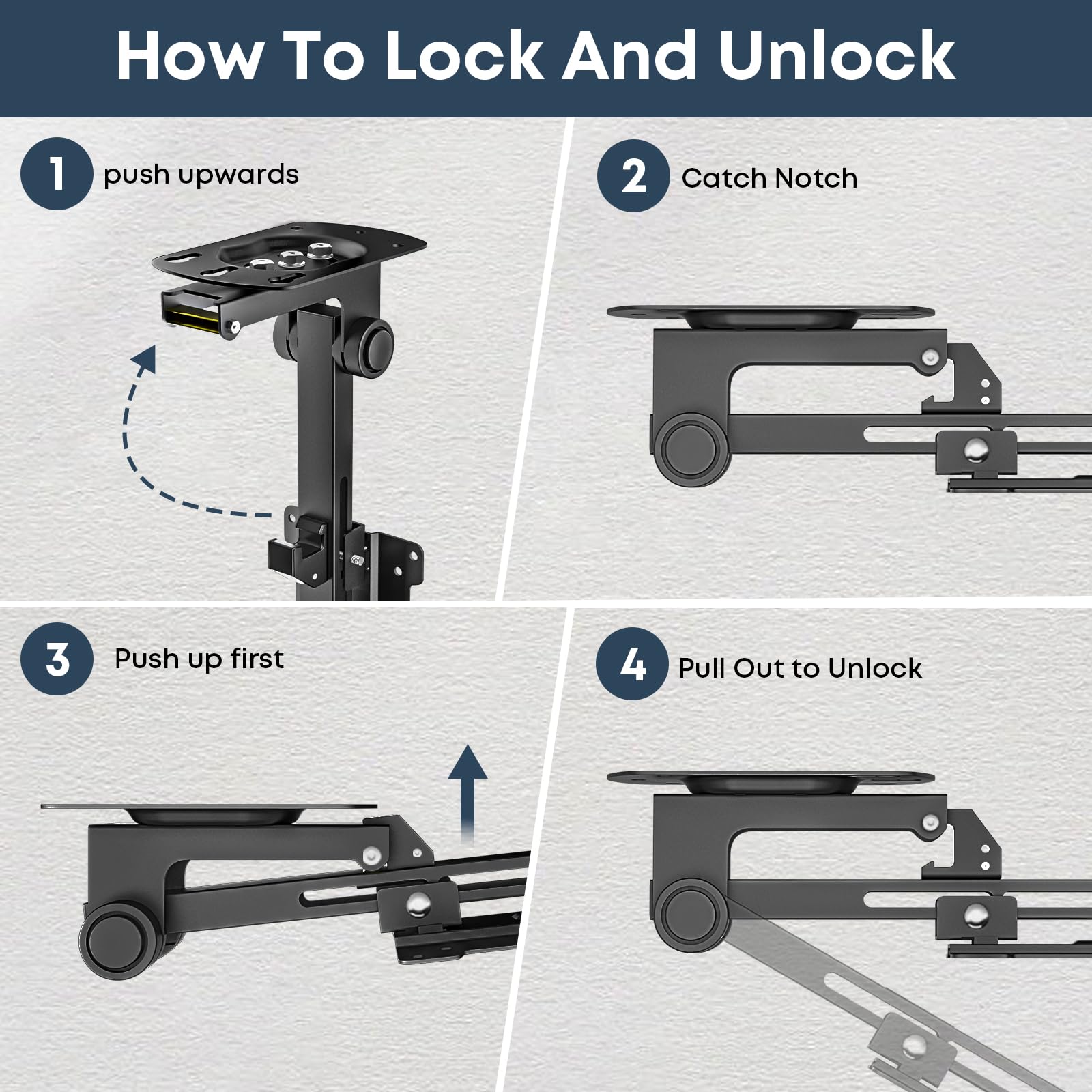 How To Lock And Unlock

1 push upwards

2 Catch Notch

3 Push up first

4 Pull Out to Unlock