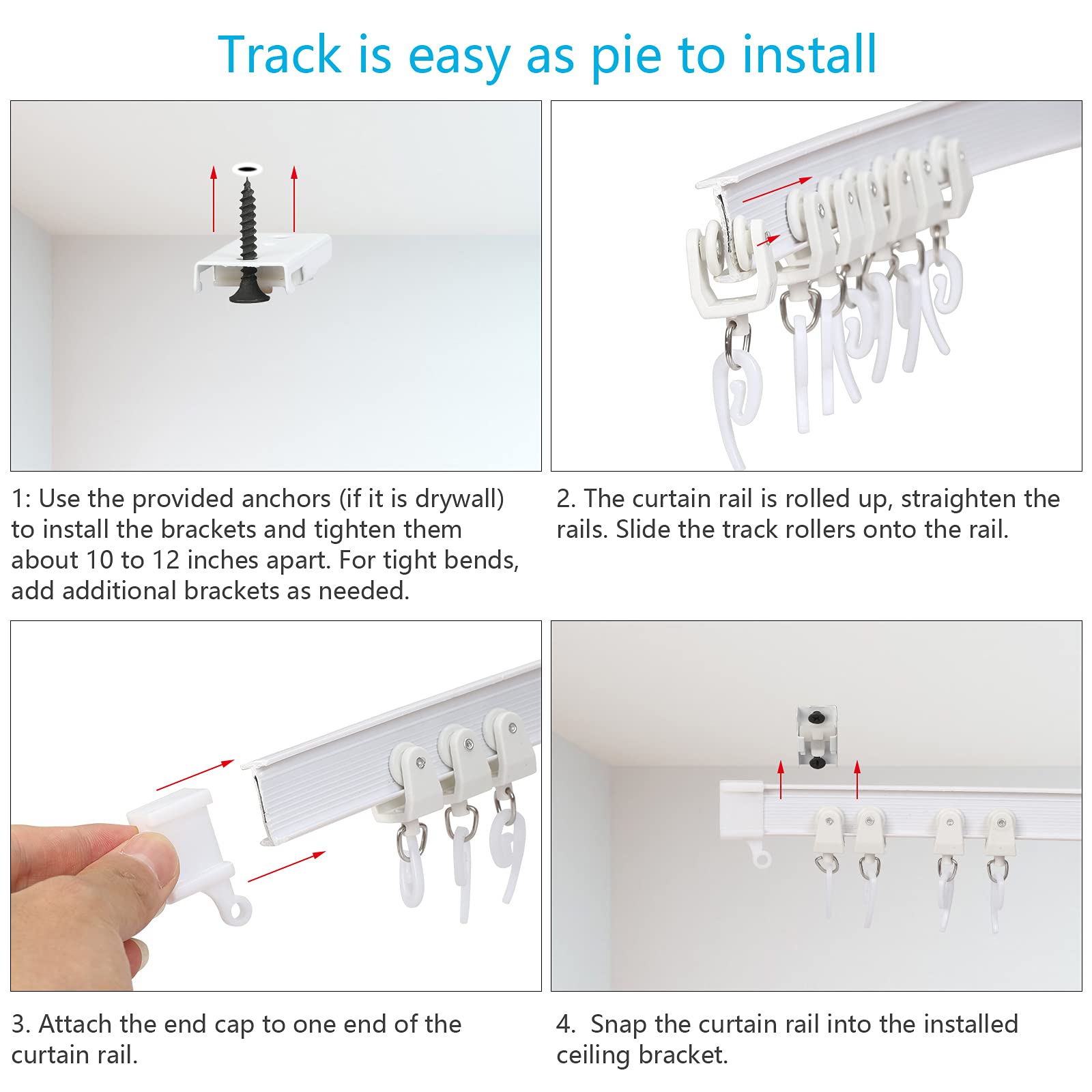 Track is easy as pie to install

1: Use the provided anchors (if it is drywall) to install the brackets and tighten them about 10 to 12 inches apart. For tight bends, add additional brackets as needed.

2. The curtain rail is rolled up, straighten the rails. Slide the track rollers onto the rail.

3. Attach the end cap to one end of the curtain rail.

4. Snap the curtain rail into the installed ceiling bracket.