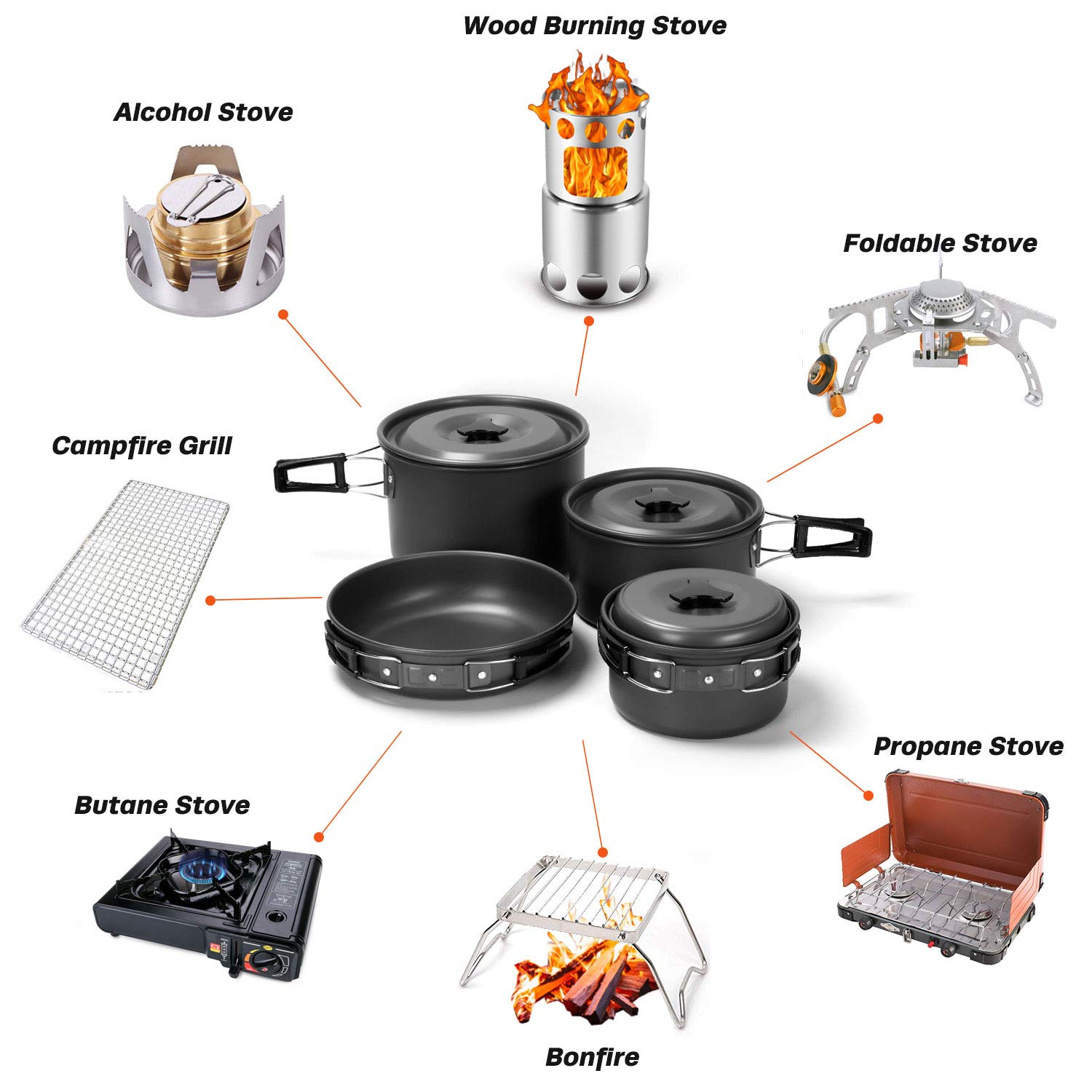 Wood Burning Stove

Alcohol Stove

Foldable Stove

Campfire Grill

Propane Stove

Butane Stove

Bonfire