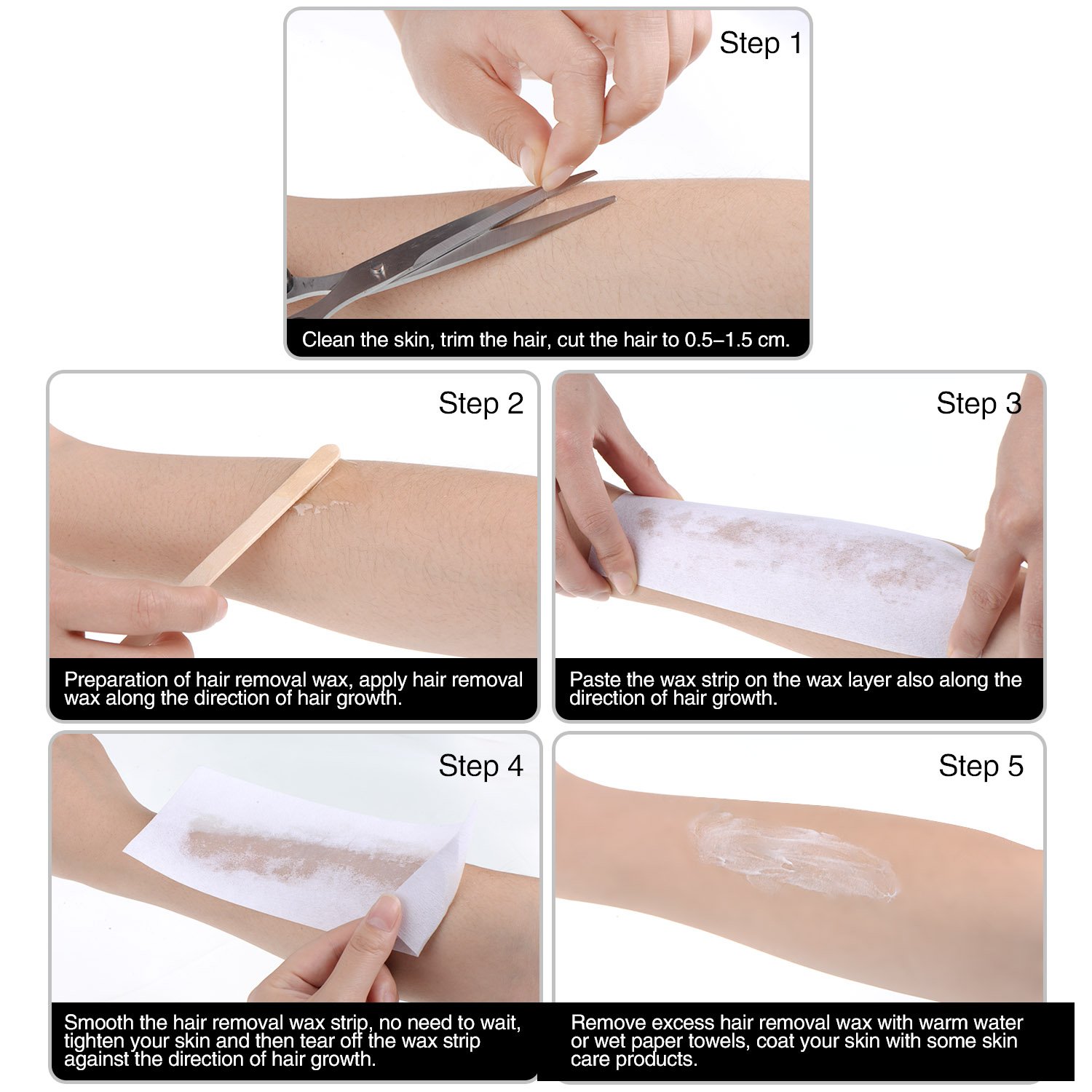 Step 1

Clean the skin, trim the hair, cut the hair to 0.5–1.5 cm.

Step 2

Preparation of hair removal wax, apply hair removal wax along the direction of hair growth.

Step 3

Paste the wax strip on the wax layer also along the direction of hair growth.

Step 4

Smooth the hair removal wax strip, no need to wait, tighten your skin and then tear off the wax strip against the direction of hair growth.

Step 5

Remove excess hair removal wax with warm water or wet paper towels, coat your skin with some skin care products.