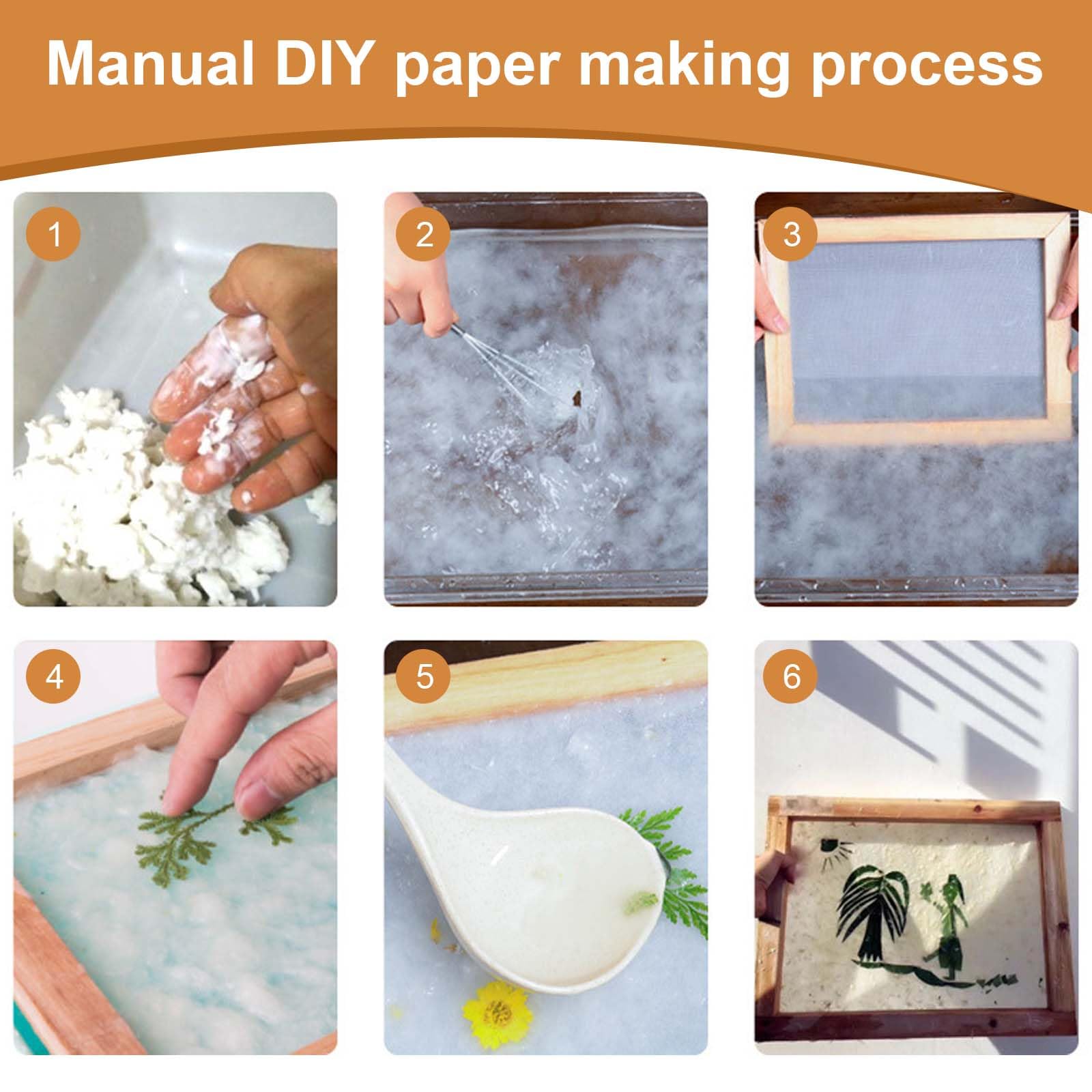 Manual DIY paper making process

1

2

3

4

5

6