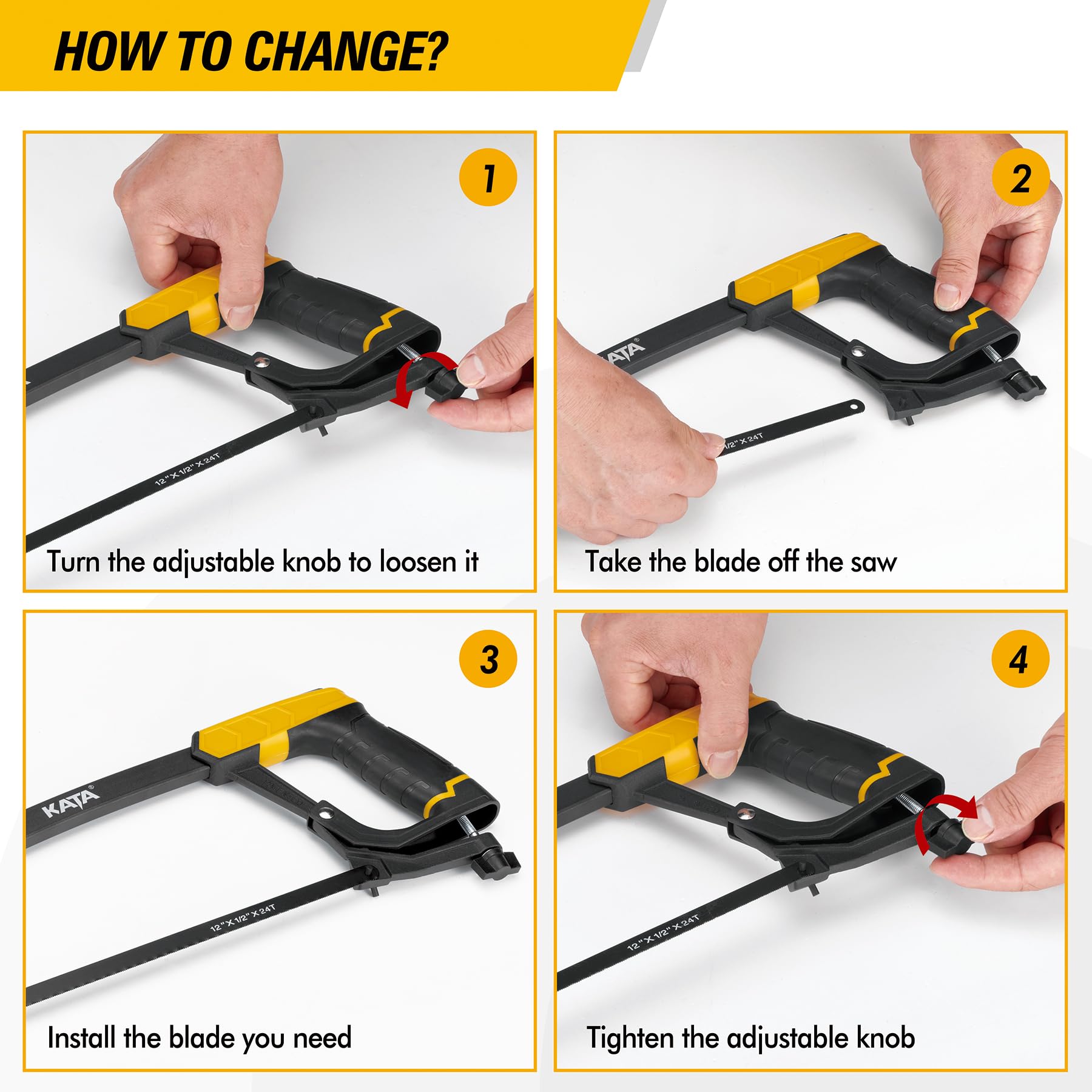 HOW TO CHANGE?

1

12" X 1/2" X 24T

Turn the adjustable knob to loosen it

2

KATA®

1/2" X 24T

Take the blade off the saw

3

KATA®

12" X 1/2" X 24T

Install the blade you need

4

12" X 1/2" X 24T

Tighten the adjustable knob