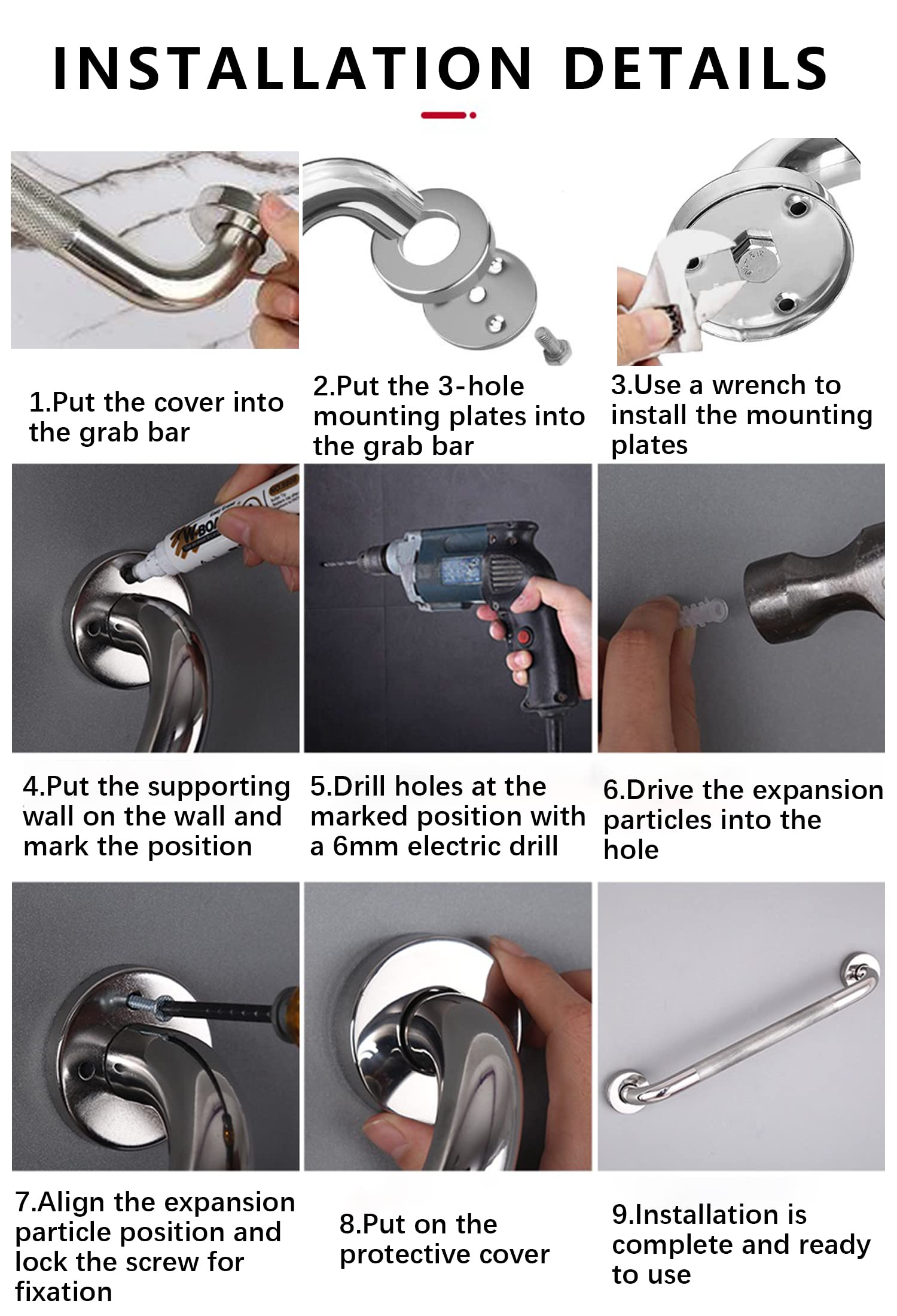 INSTALLATION DETAILS

1.Put the cover into the grab bar

2.Put the 3-hole mounting plates into the grab bar

3.Use a wrench to install the mounting plates

4.Put the supporting wall on the wall and mark the position

5.Drill holes at the marked position with a 6mm electric drill

6.Drive the expansion particles into the hole

7.Align the expansion particle position and lock the screw for fixation

8.Put on the protective cover

9.Installation is complete and ready to use