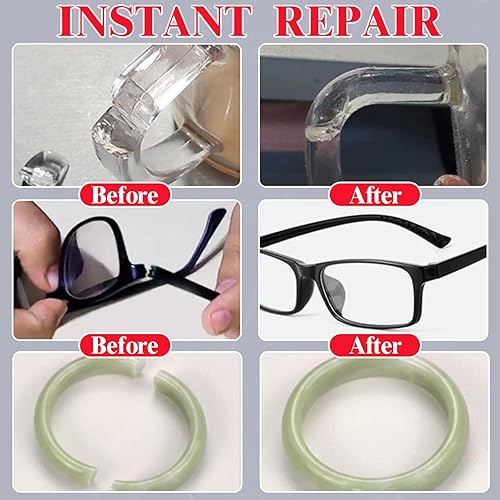 INSTANT REPAIR

Before

After

Before

After