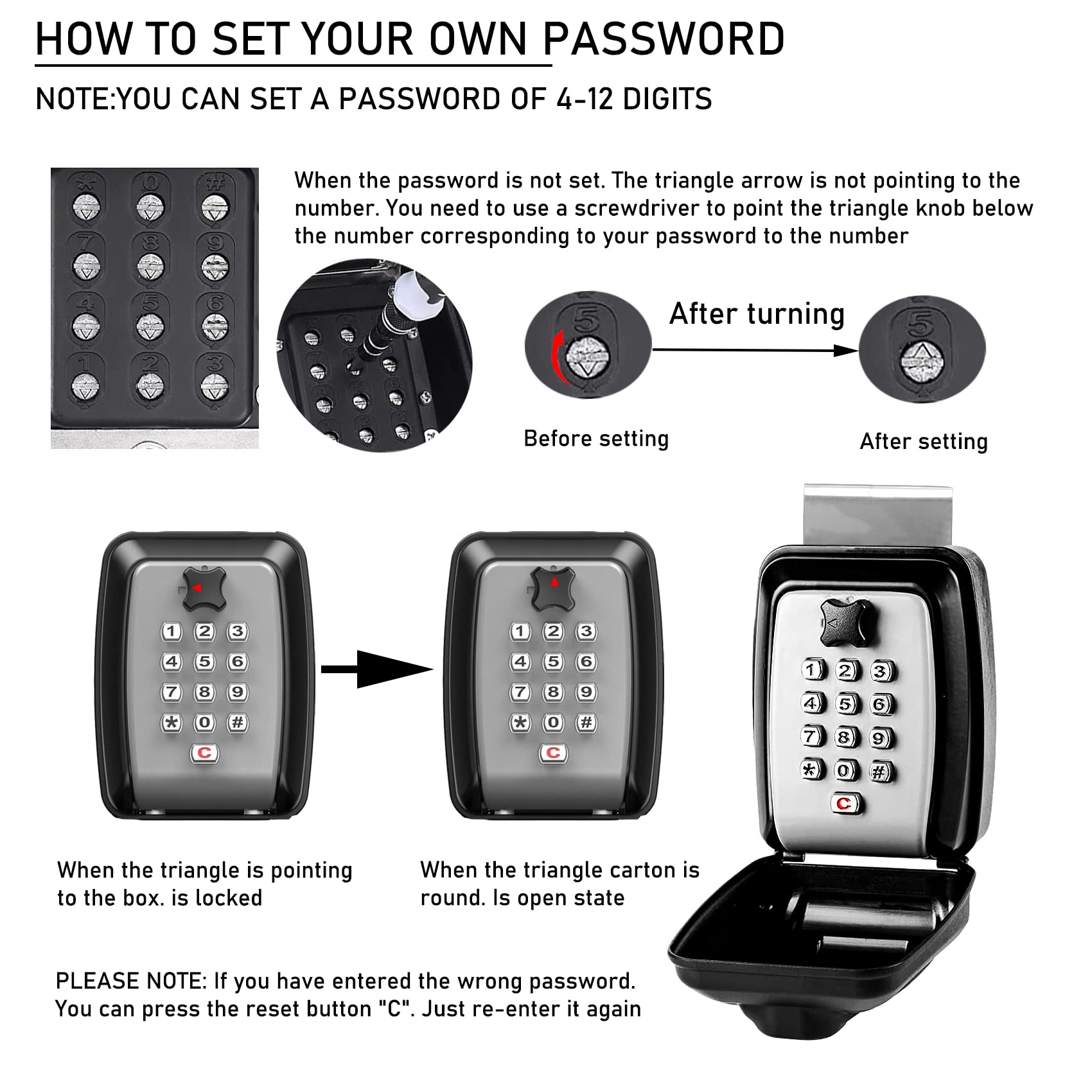 HOW TO SET YOUR OWN PASSWORD

NOTE:YOU CAN SET A PASSWORD OF 4-12 DIGITS

*
0
#
7
8
9
4
5
6
1
2
3

When the password is not set. The triangle arrow is not pointing to the number. You need to use a screwdriver to point the triangle knob below the number corresponding to your password to the number

5

After turning

5

Before setting

After setting

1 2 3
4 5 6
7 8 9
* 0 #
C

1 2 3
4 5 6
7 8 9
* 0 #
C

1 2 3
4 5 6
7 8 9
* 0 #
C

When the triangle is pointing to the box. is locked

When the triangle carton is round. Is open state

PLEASE NOTE: If you have entered the wrong password. You can press the reset button "C". Just re-enter it again