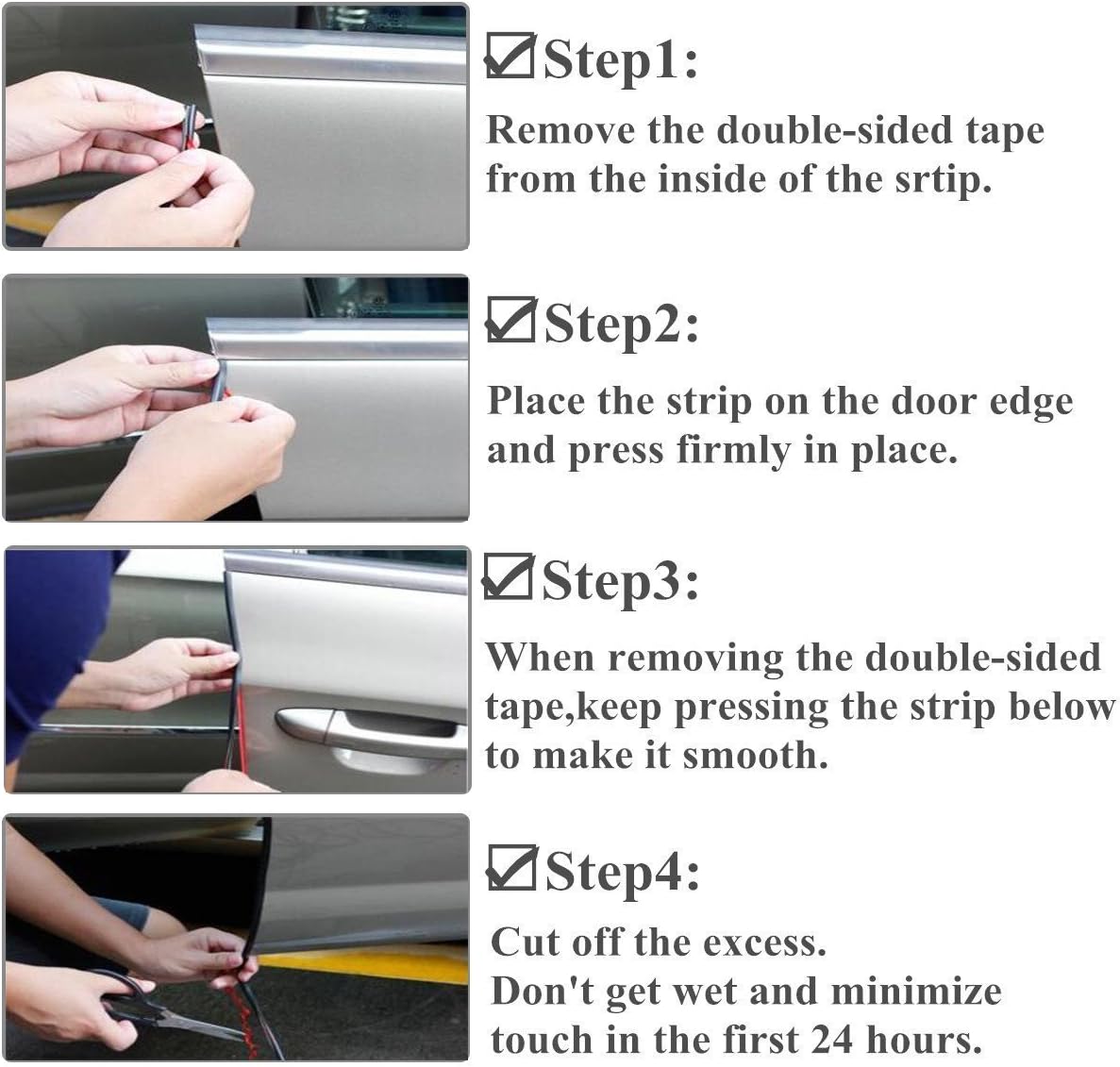 ☑Step1:

Remove the double-sided tape from the inside of the srtip.

☑Step2:

Place the strip on the door edge and press firmly in place.

☑Step3:

When removing the double-sided tape,keep pressing the strip below to make it smooth.

☑Step4:

Cut off the excess.
Don't get wet and minimize touch in the first 24 hours.