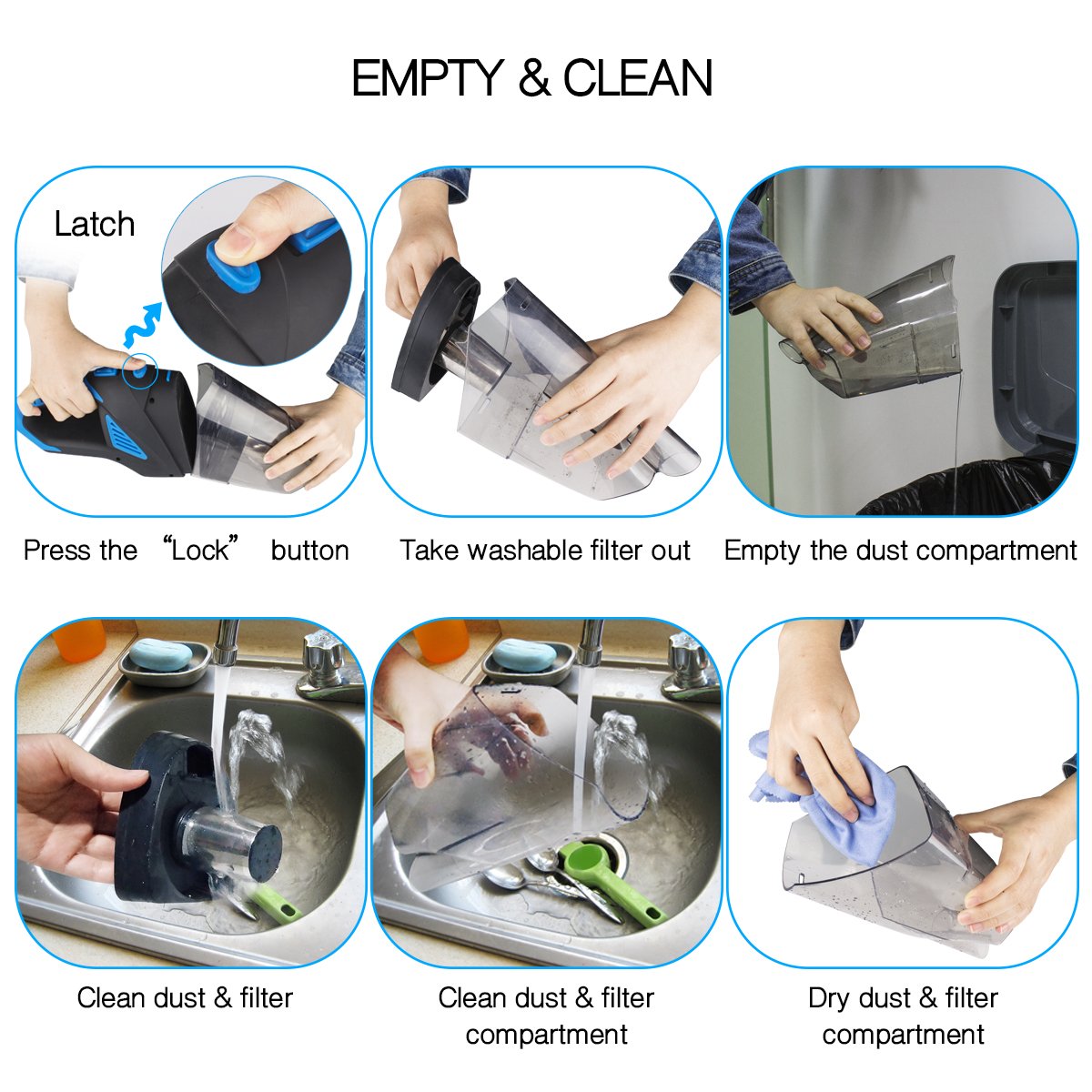 EMPTY & CLEAN

Latch

Press the “Lock” button

Take washable filter out

Empty the dust compartment

Clean dust & filter

Clean dust & filter compartment

Dry dust & filter compartment