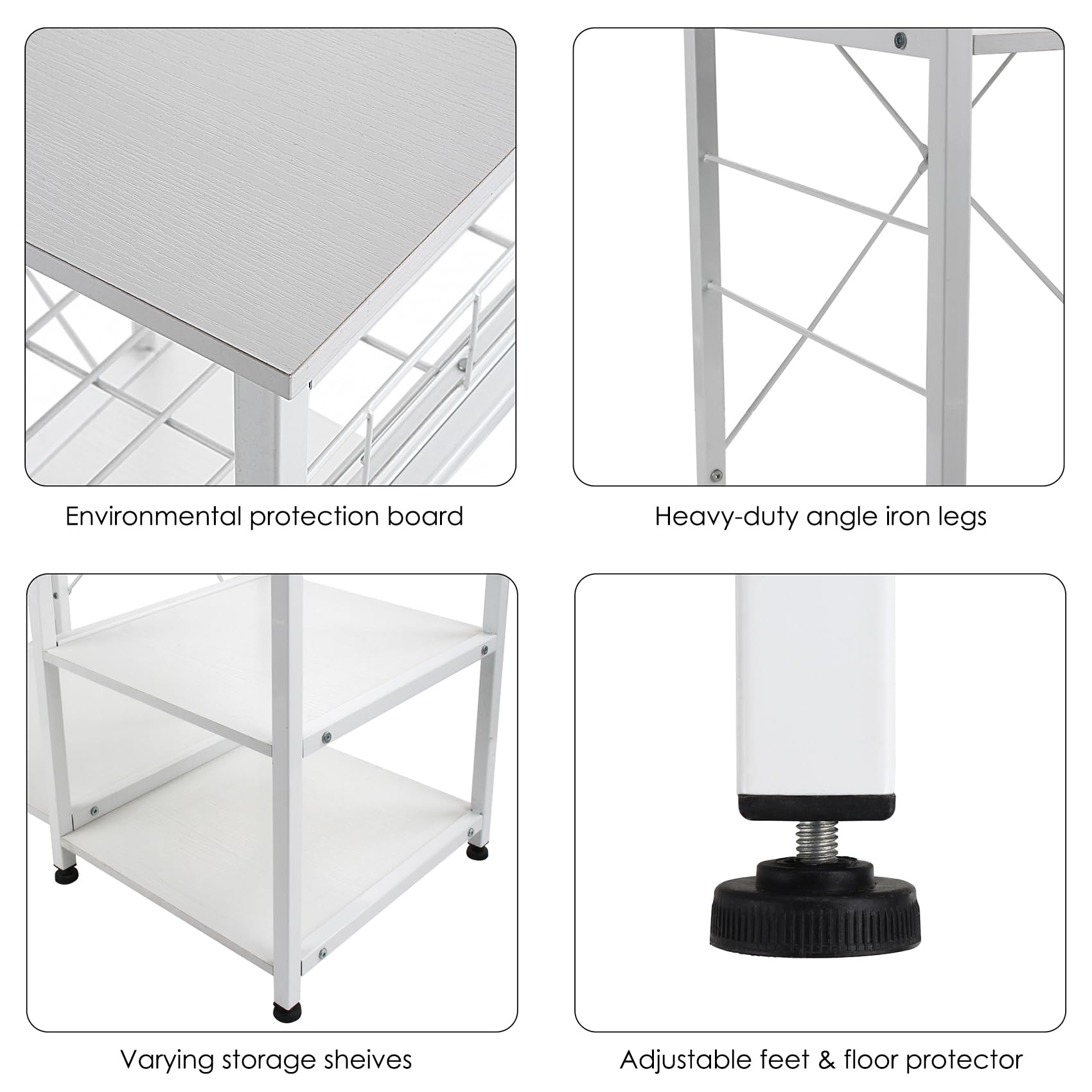 Environmental protection board

Heavy-duty angle iron legs

Varying storage sheives

Adjustable feet & floor protector