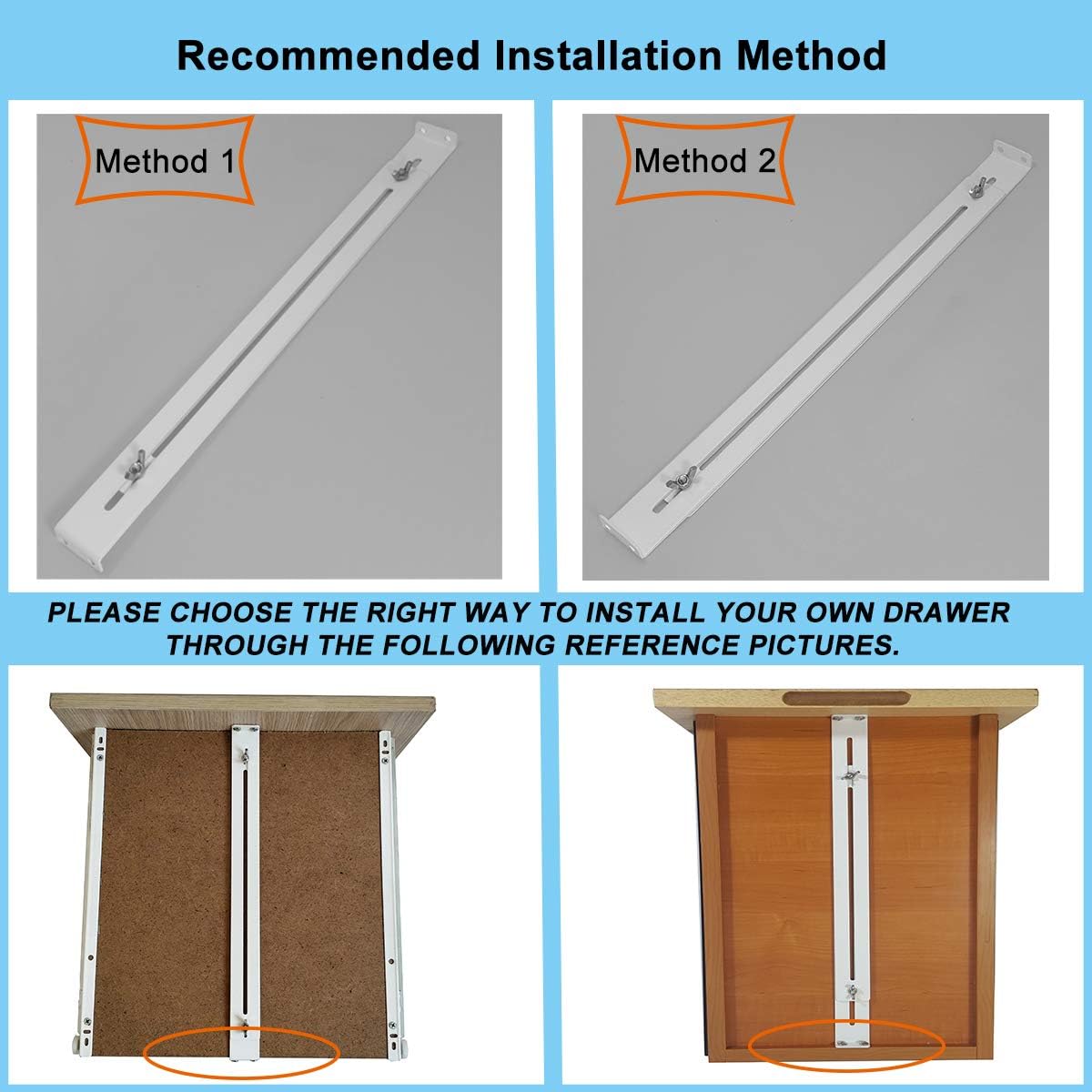 Recommended Installation Method

Method 1

Method 2

PLEASE CHOOSE THE RIGHT WAY TO INSTALL YOUR OWN DRAWER THROUGH THE FOLLOWING REFERENCE PICTURES.