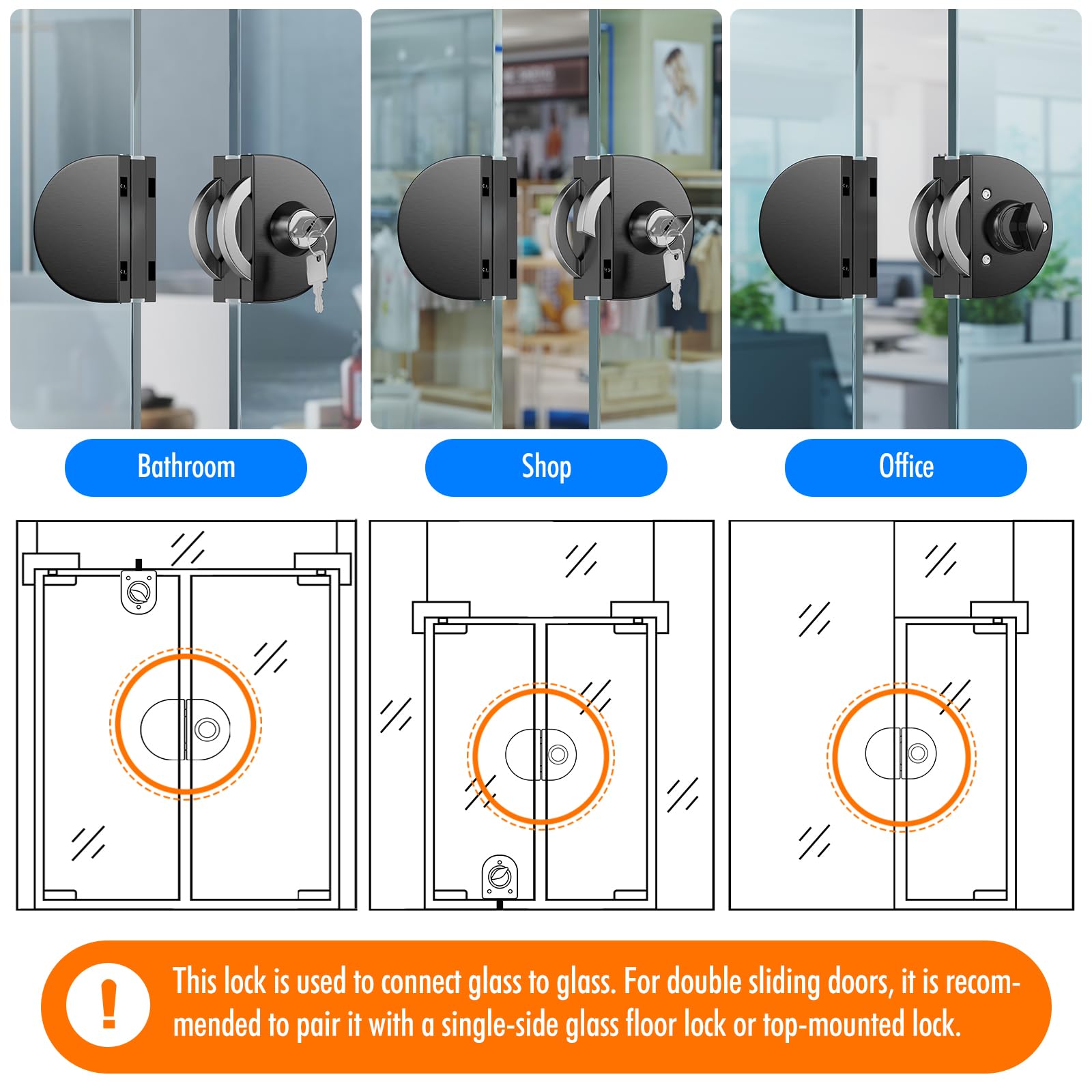 Bathroom

Shop

Office

!

This lock is used to connect glass to glass. For double sliding doors, it is recommended to pair it with a single-side glass floor lock or top-mounted lock.