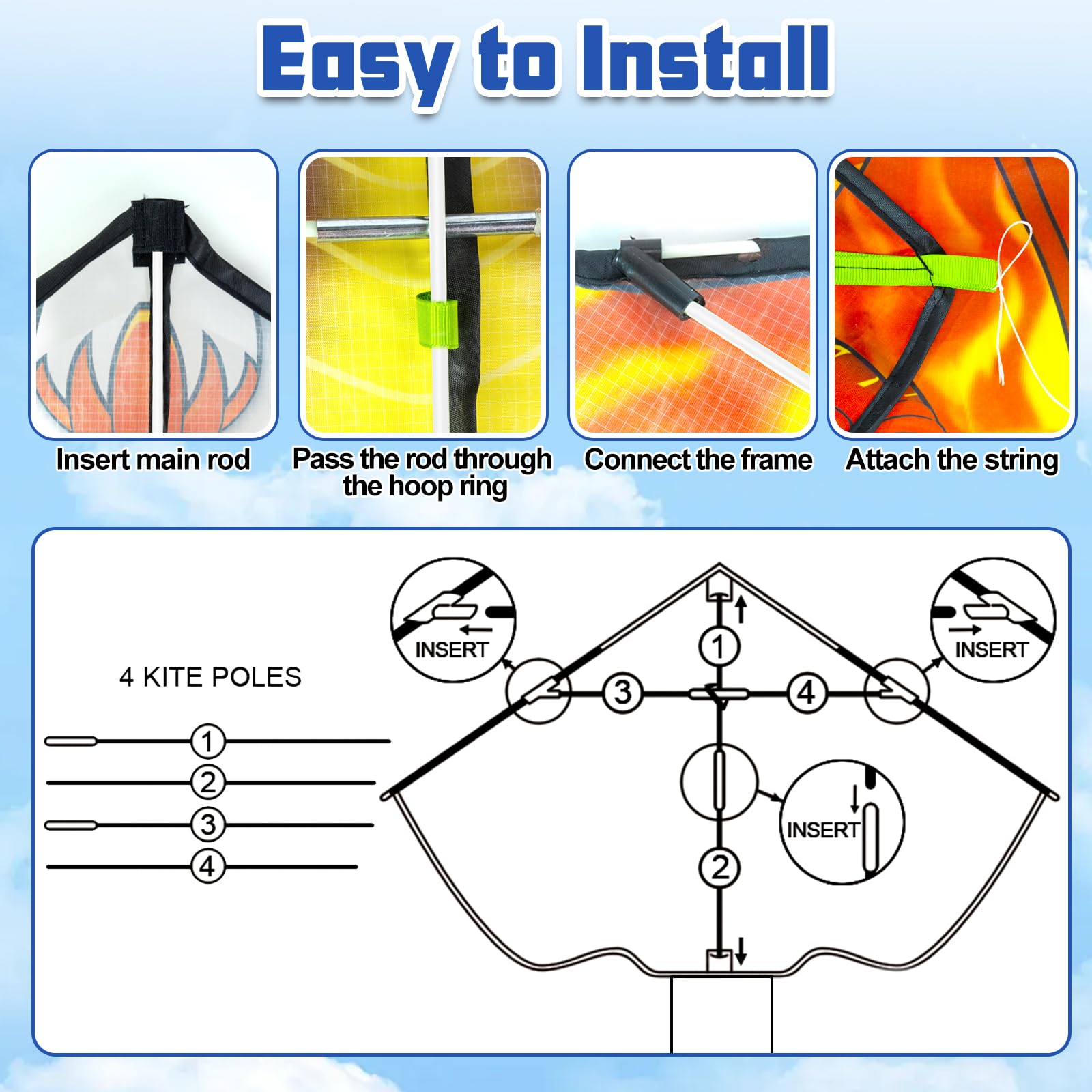 Easy to Install

Insert main rod

Pass the rod through the hoop ring

Connect the frame

Attach the string

4 KITE POLES

1

2

3

4

INSERT

INSERT

1

3

4

INSERT

2