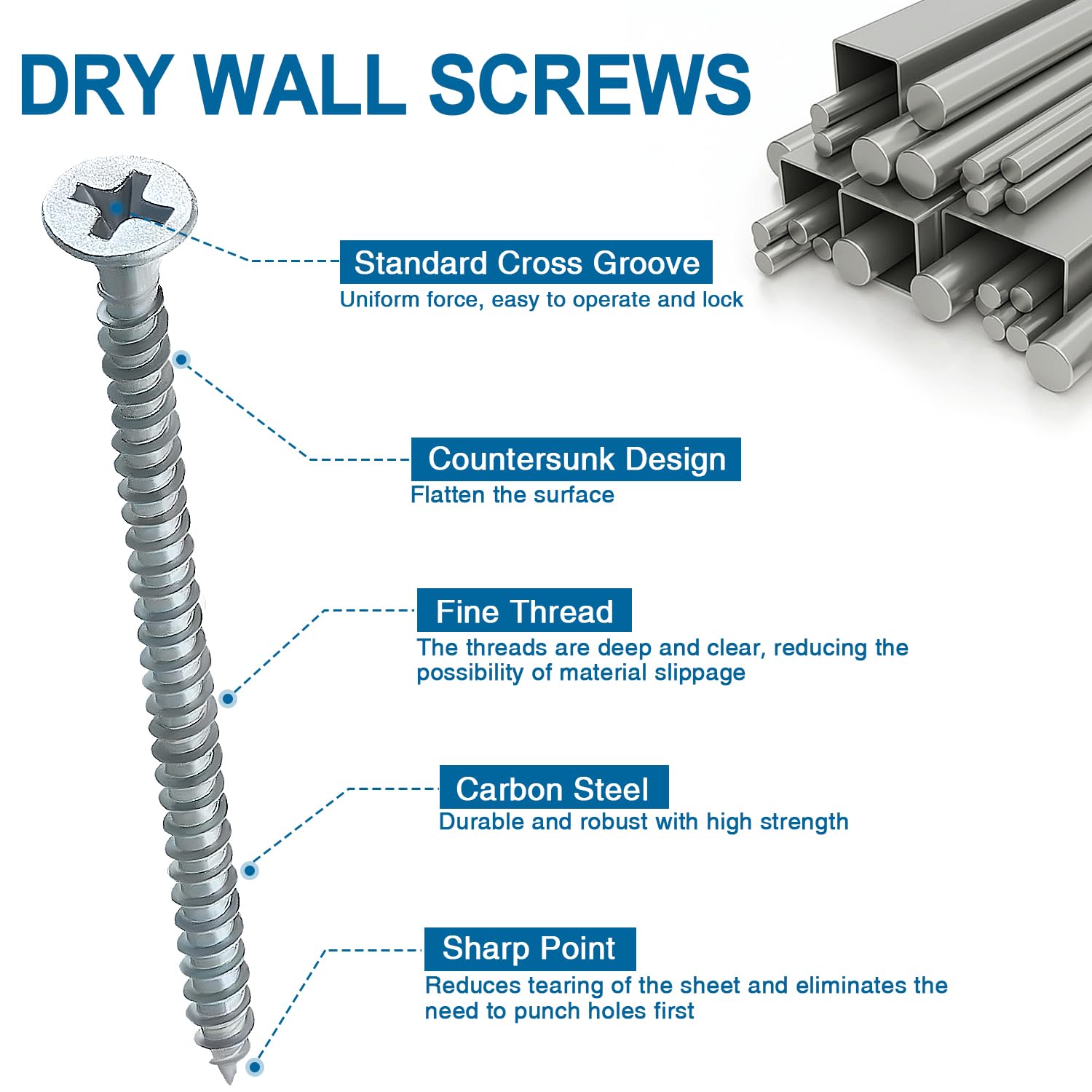 DRY WALL SCREWS

Standard Cross Groove
Uniform force, easy to operate and lock

Countersunk Design
Flatten the surface

Fine Thread
The threads are deep and clear, reducing the possibility of material slippage

Carbon Steel
Durable and robust with high strength

Sharp Point
Reduces tearing of the sheet and eliminates the need to punch holes first