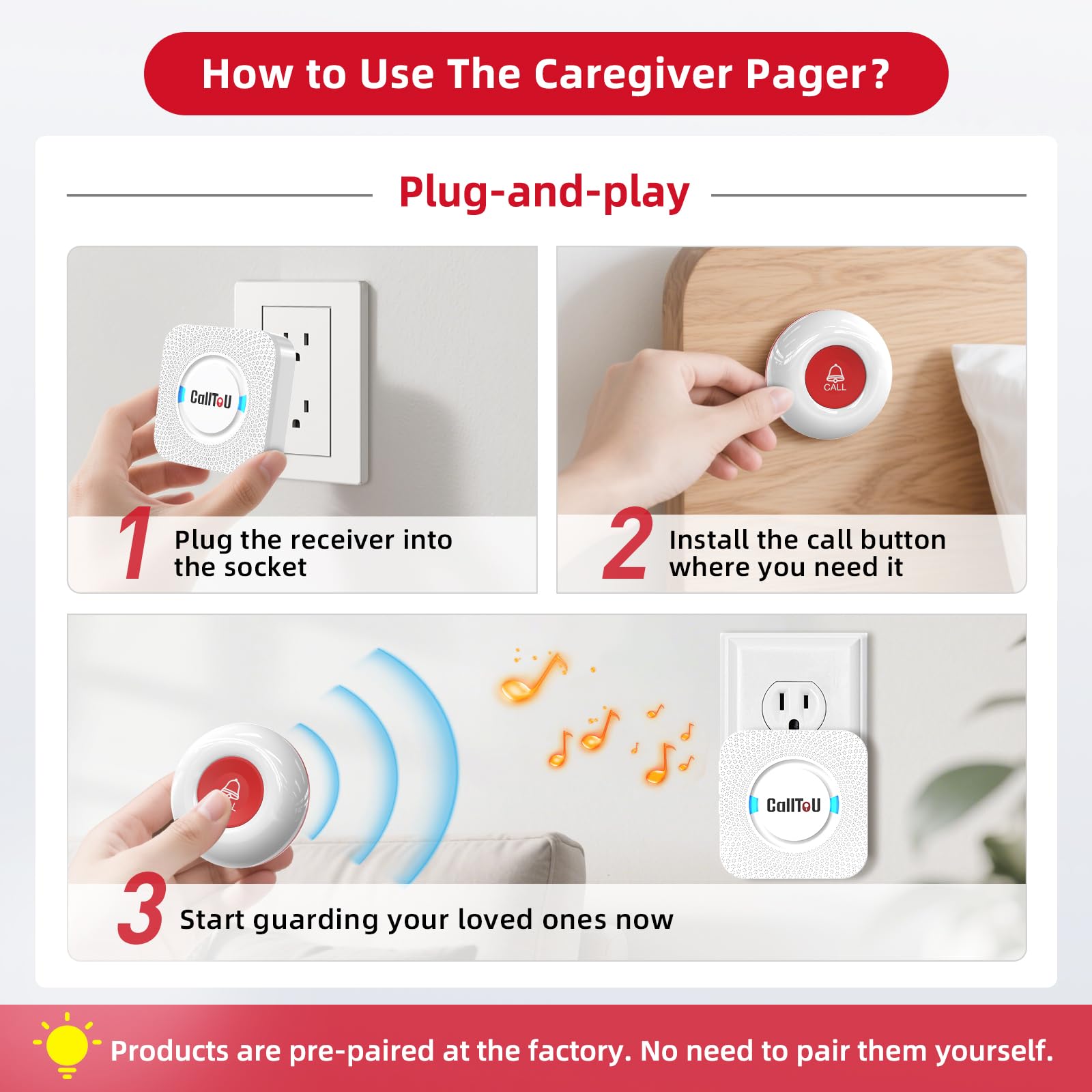 How to Use The Caregiver Pager?

Plug-and-play

CallToU

1 Plug the receiver into the socket

CALL

2 Install the call button where you need it

CallToU

3 Start guarding your loved ones now

Products are pre-paired at the factory. No need to pair them yourself.