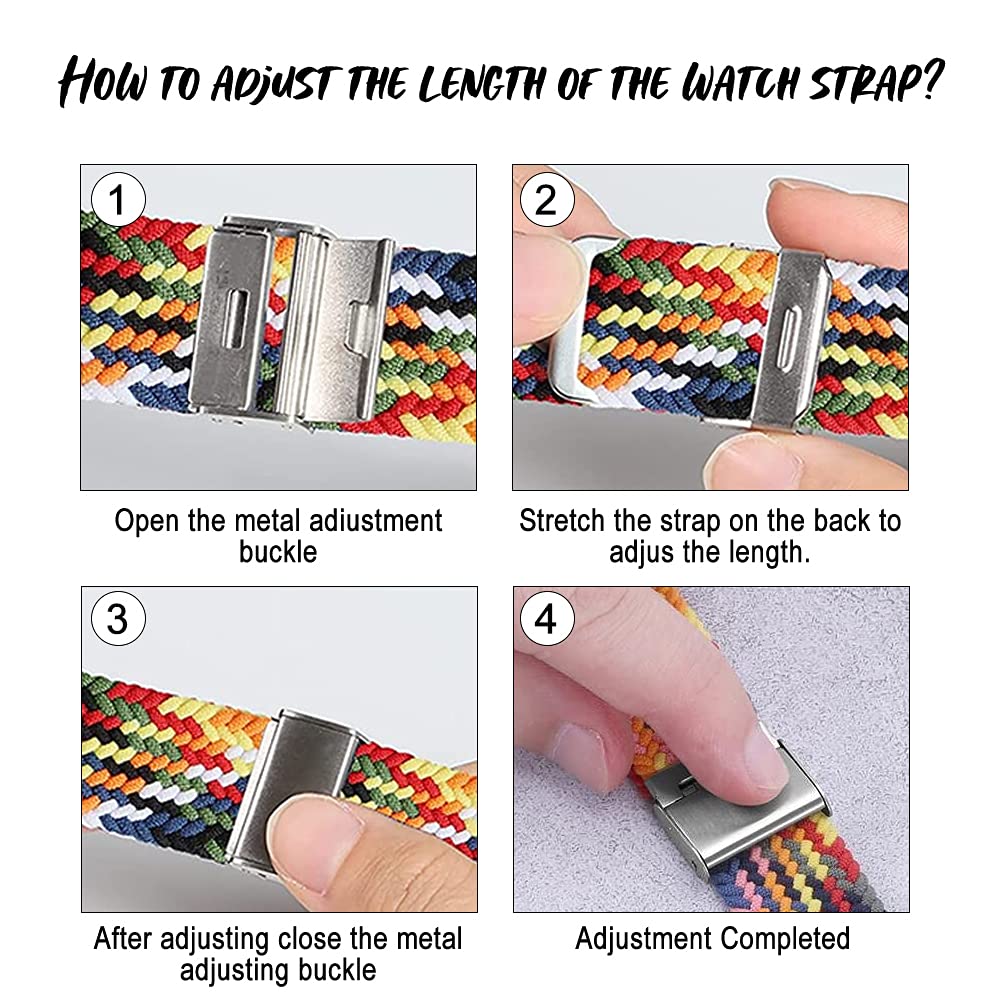 HOW TO ADJUST THE LENGTH OF THE WATCH STRAP?

1

Open the metal adiustment buckle

2

Stretch the strap on the back to adjus the length.

3

After adjusting close the metal adjusting buckle

4

Adjustment Completed