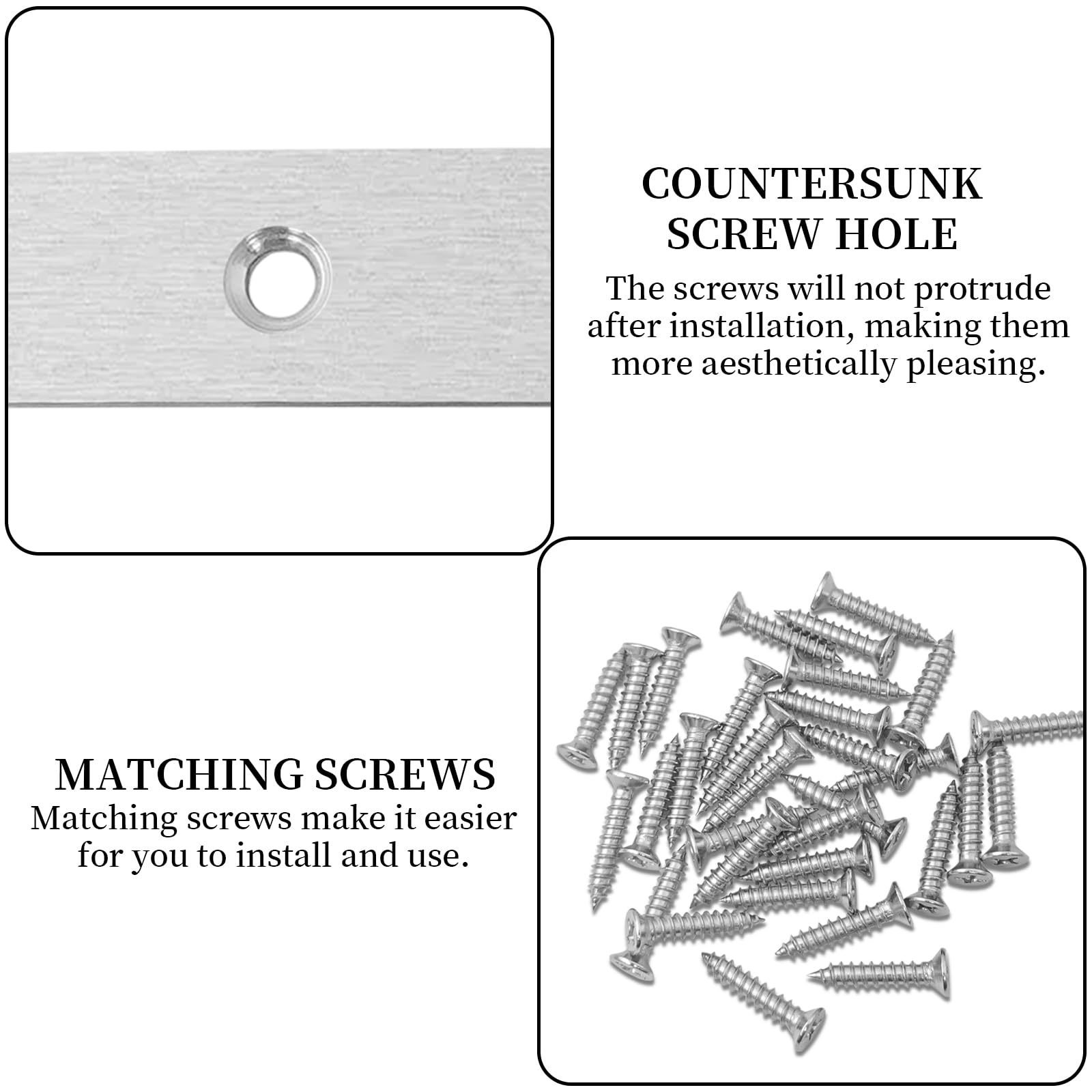 COUNTERSUNK SCREW HOLE

The screws will not protrude after installation, making them more aesthetically pleasing.

MATCHING SCREWS

Matching screws make it easier for you to install and use.