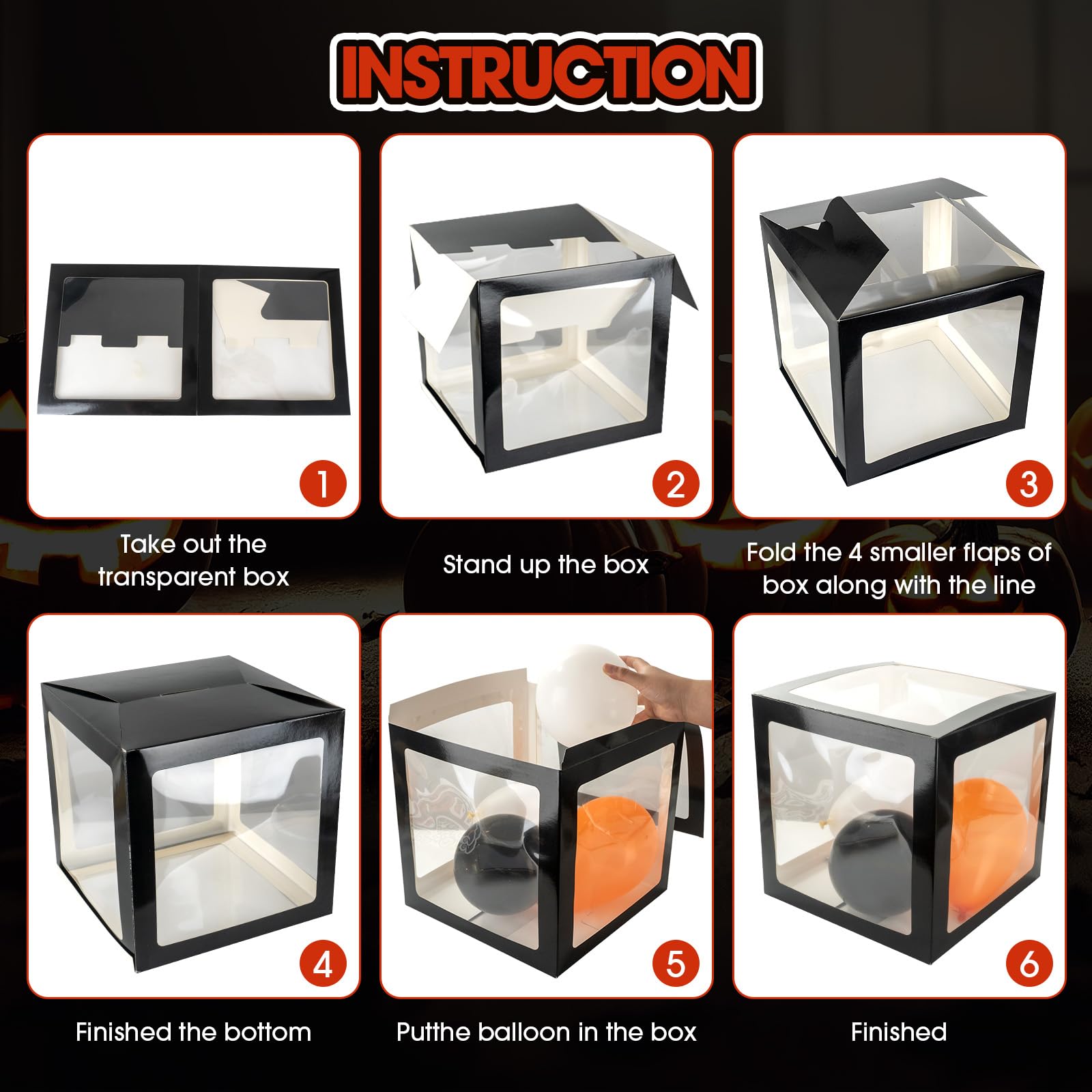 INSTRUCTION

1

Take out the transparent box

2

Stand up the box

3

Fold the 4 smaller flaps of box along with the line

4

Finished the bottom

5

Putthe balloon in the box

6

Finished