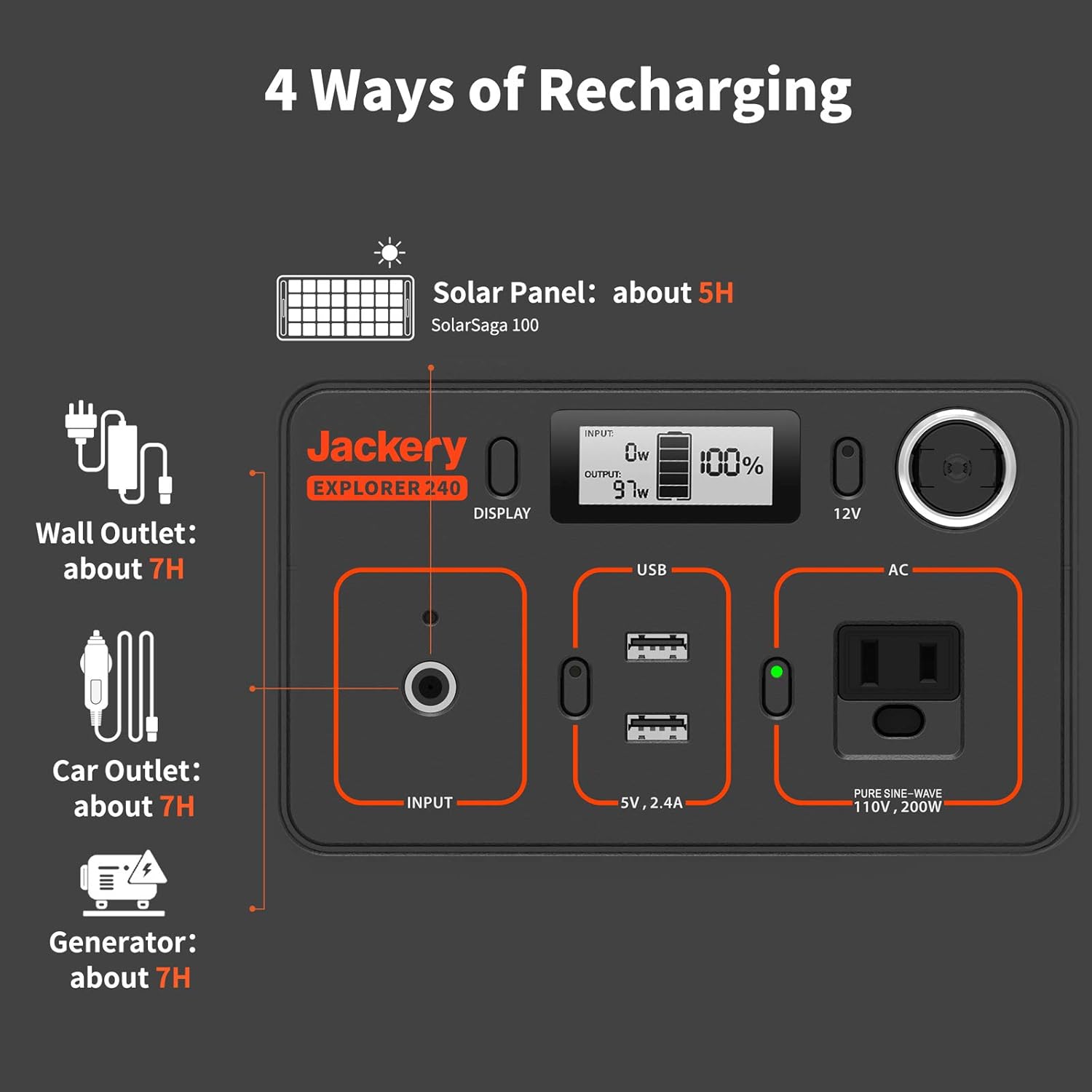 4 Ways of Recharging

Solar Panel: about 5H
SolarSaga 100

Wall Outlet: about 7H

Car Outlet: about 7H

Generator: about 7H

Jackery
EXPLORER 240

DISPLAY

INPUT: 0w
OUTPUT: 97w
100%

12V

INPUT

USB
5V, 2.4A

AC
PURE SINE-WAVE
110V, 200W