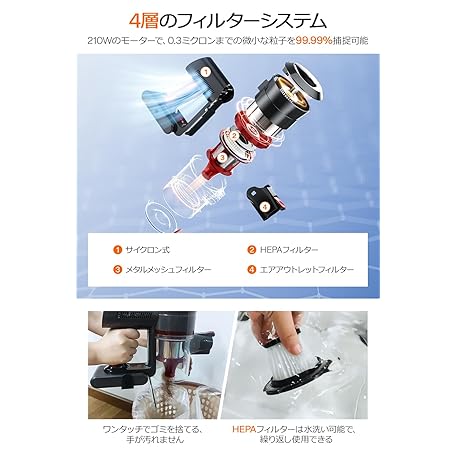 4層のフィルターシステム

210Wのモーターで、0.3ミクロンまでの微小な粒子を99.99%捕捉可能

1
2
3
4

1 サイクロン式
2 HEPAフィルター
3 メタルメッシュフィルター
4 エアアウトレットフィルター

ワンタッチでゴミを捨てる、手が汚れません

HEPAフィルターは水洗い可能で、繰り返し使用できる