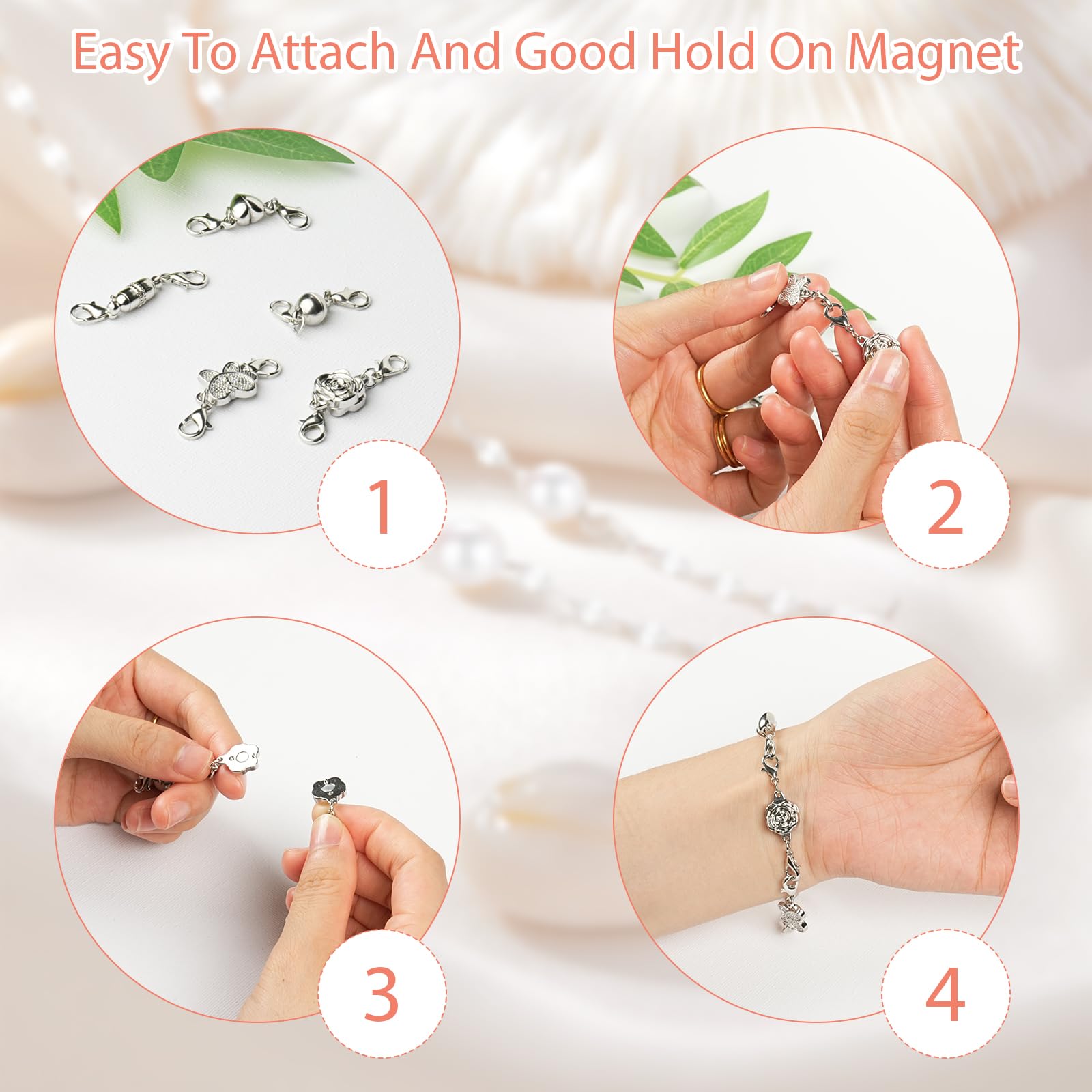 Easy To Attach And Good Hold On Magnet

1

2

3

4