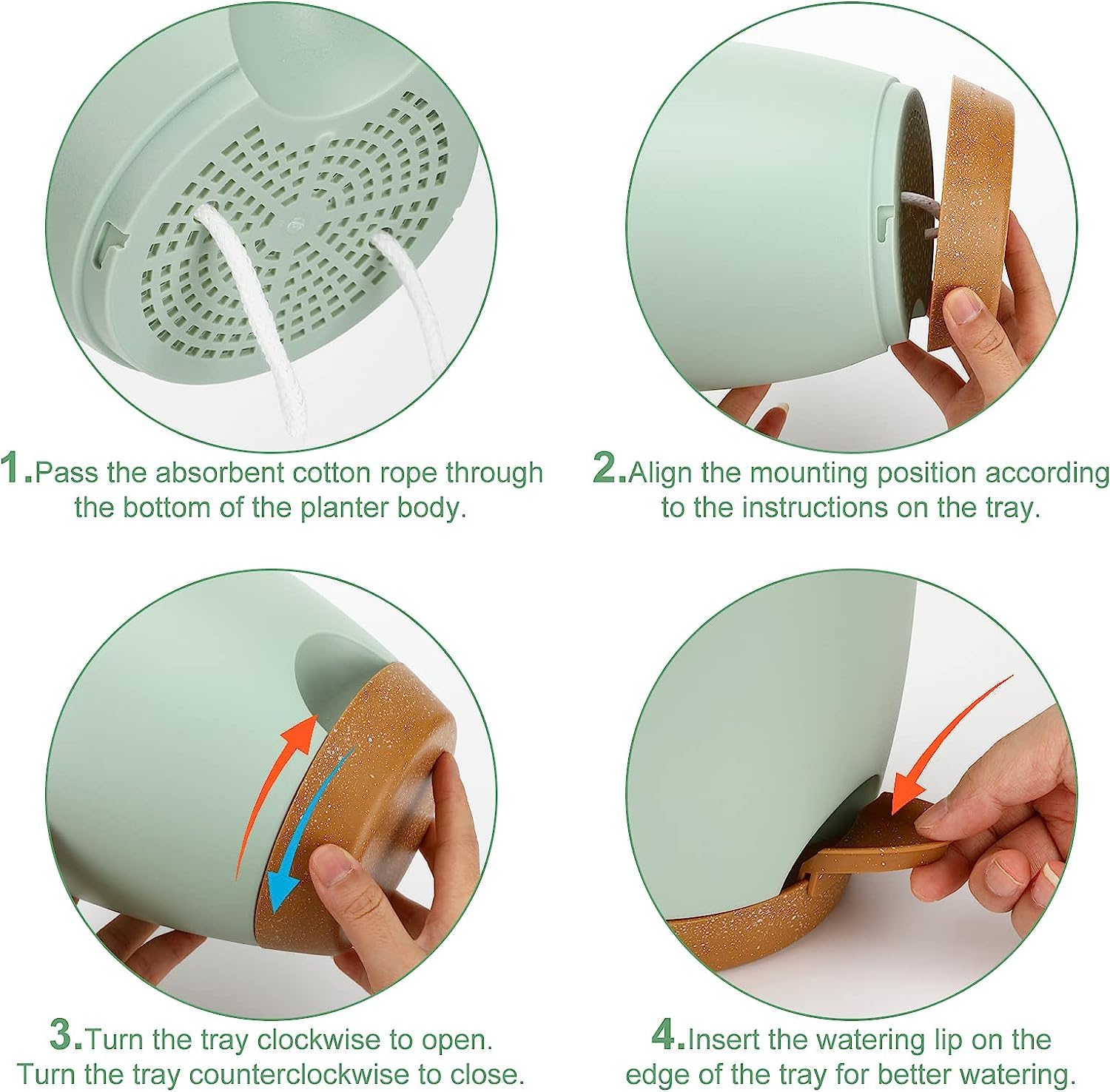 1.Pass the absorbent cotton rope through the bottom of the planter body.

2.Align the mounting position according to the instructions on the tray.

3.Turn the tray clockwise to open. Turn the tray counterclockwise to close.

4.Insert the watering lip on the edge of the tray for better watering.