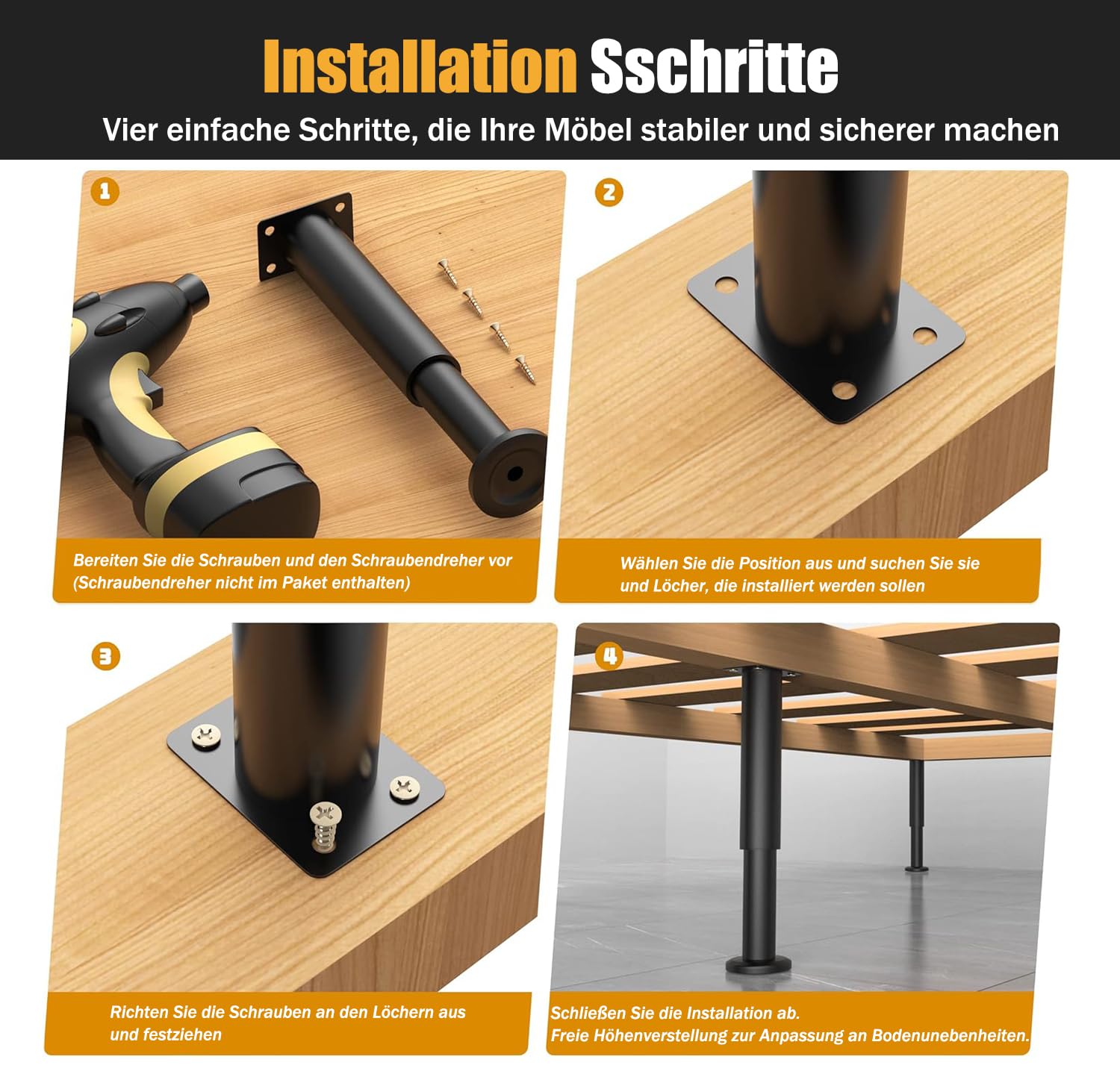 Installation Sschritte

Vier einfache Schritte, die Ihre Möbel stabiler und sicherer machen

1

Bereiten Sie die Schrauben und den Schraubendreher vor (Schraubendreher nicht im Paket enthalten)

2

Wählen Sie die Position aus und suchen Sie sie und Löcher, die installiert werden sollen

3

Richten Sie die Schrauben an den Löchern aus und festziehen

4

Schließen Sie die Installation ab.
Freie Höhenverstellung zur Anpassung an Bodenunebenheiten.